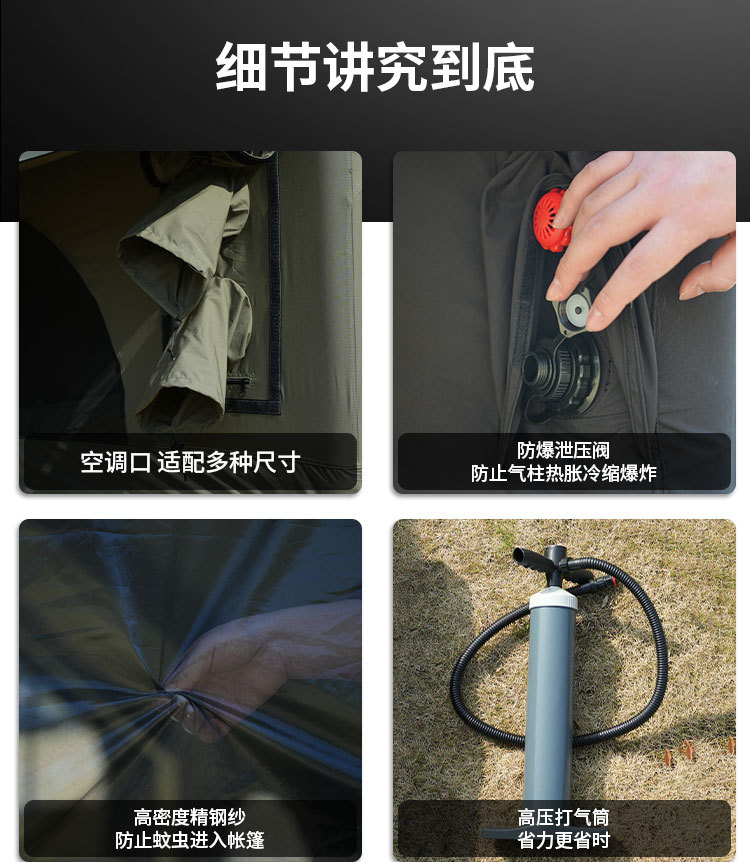 细节讲究到底

空调口 适配多种尺寸

防爆泄压阀
防止气柱热胀冷缩爆炸

高密度精钢纱
防止蚊虫进入帐篷

高压打气筒
省力更省时