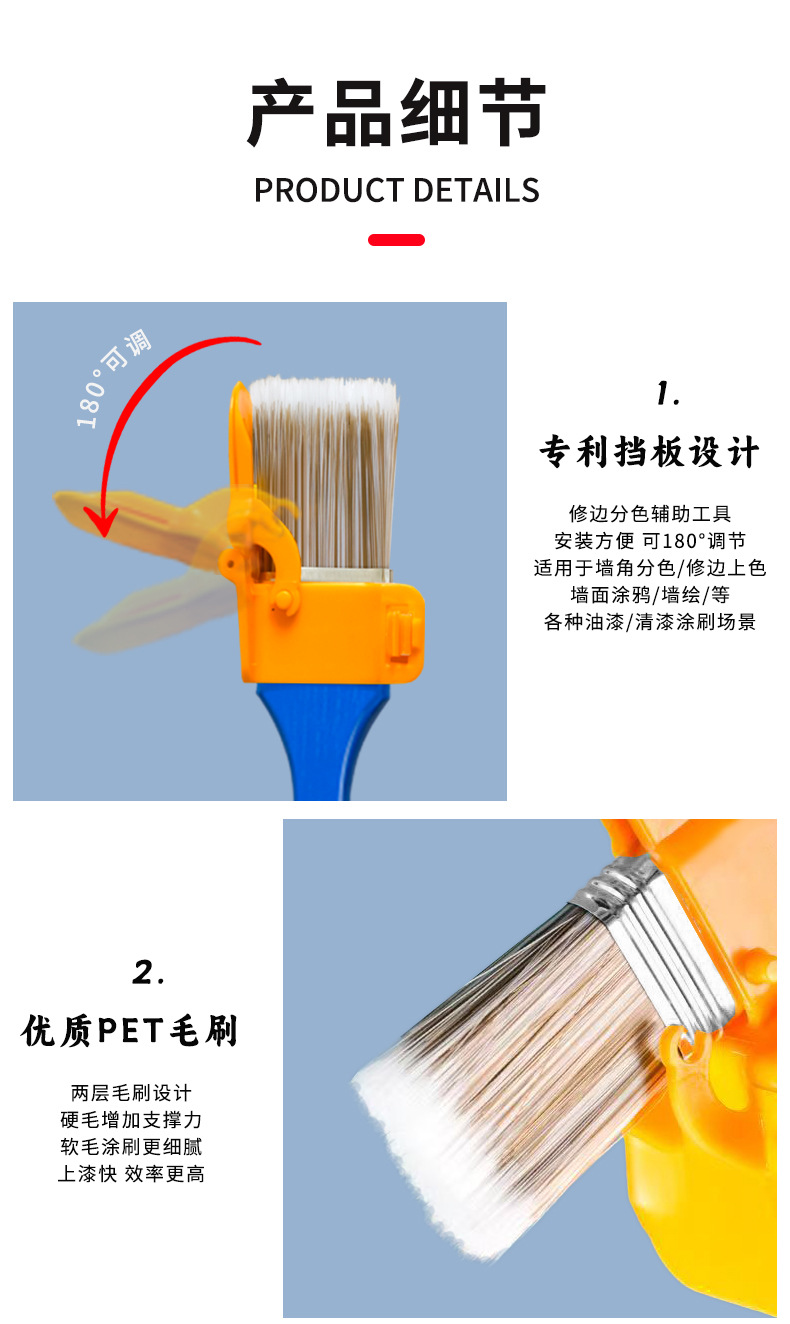 产品细节
PRODUCT DETAILS

180°可调

1.
专利挡板设计

修边分色辅助工具
安装方便 可180°调节
适用于墙角分色/修边上色
墙面涂鸦/墙绘/等
各种油漆/清漆涂刷场景

2.
优质PET毛刷

两层毛刷设计
硬毛增加支撑力
软毛涂刷更细腻
上漆快 效率更高