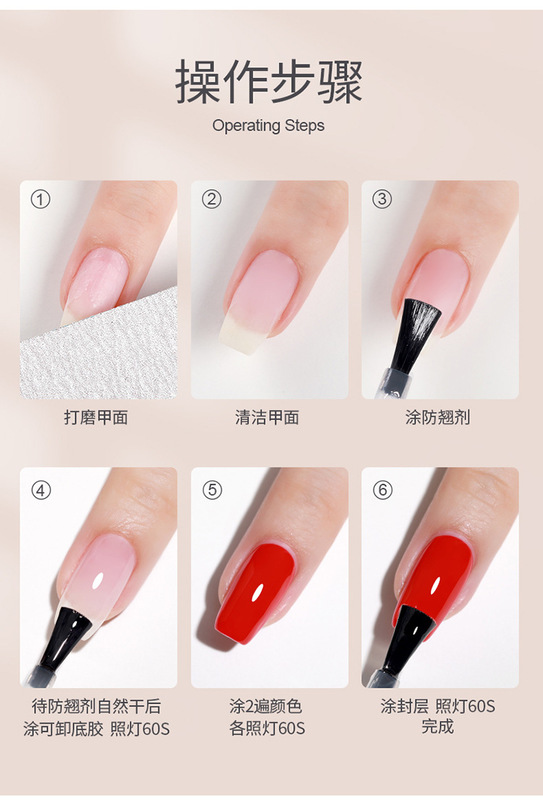 操作步骤

Operating Steps

①

打磨甲面

②

清洁甲面

③

涂防翘剂

④

待防翘剂自然干后
涂可卸底胶 照灯60S

⑤

涂2遍颜色
各照灯60S

⑥

涂封层 照灯60S
完成