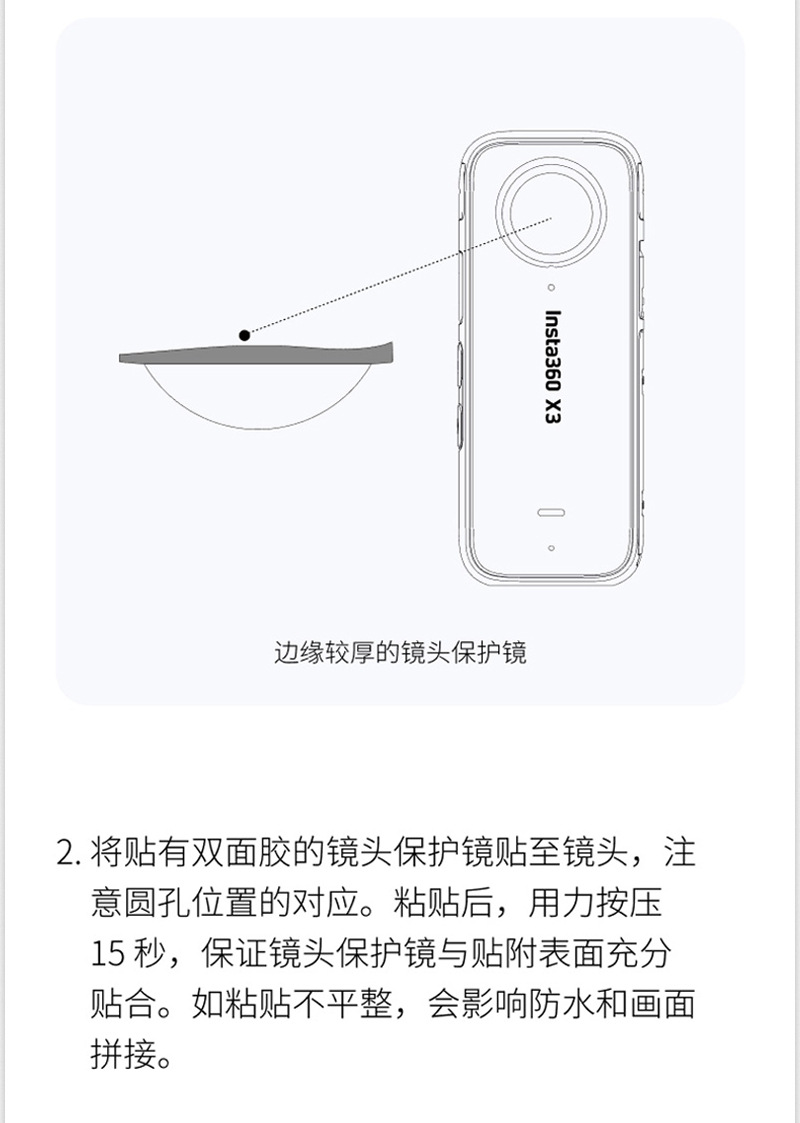 Insta360 X3

边缘较厚的镜头保护镜

2. 将贴有双面胶的镜头保护镜贴至镜头，注意圆孔位置的对应。粘贴后，用力按压 15 秒，保证镜头保护镜与贴附表面充分贴合。如粘贴不平整，会影响防水和画面拼接。