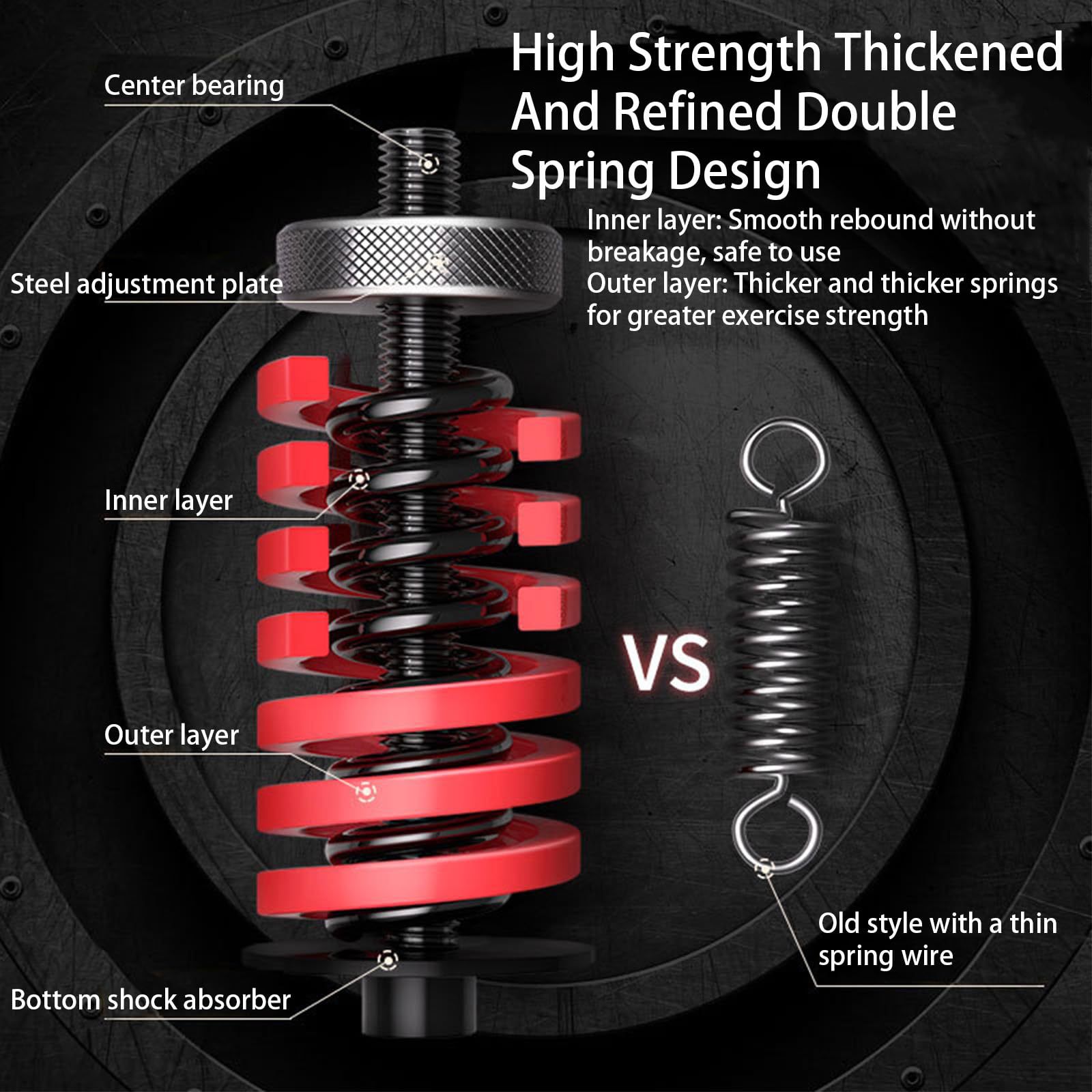 High Strength Thickened And Refined Double Spring Design

Inner layer: Smooth rebound without breakage, safe to use
Outer layer: Thicker and thicker springs for greater exercise strength

Center bearing

Steel adjustment plate

Inner layer

Outer layer

Bottom shock absorber

VS

Old style with a thin spring wire