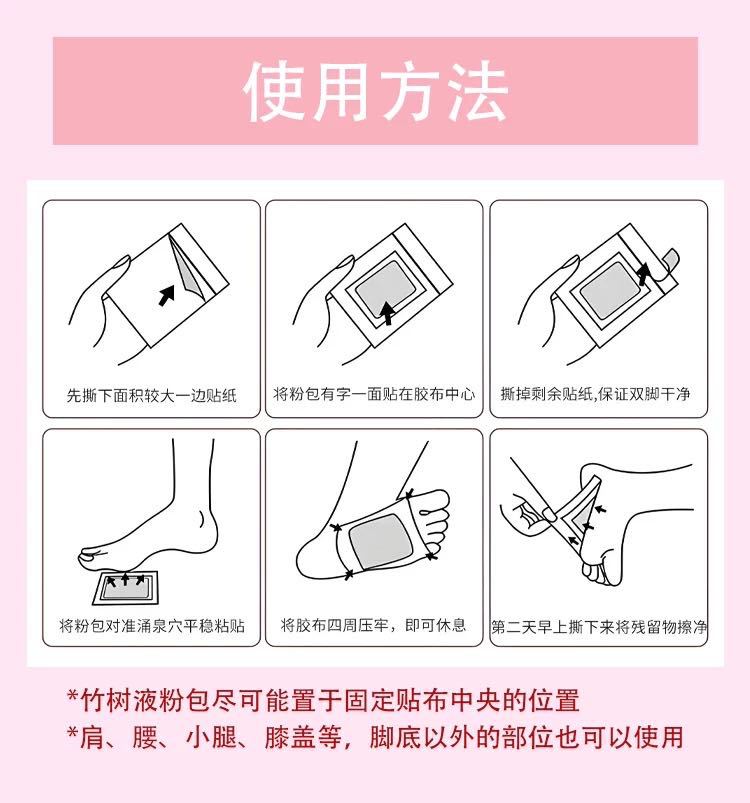 使用方法

先撕下面积较大一边贴纸

将粉包有字一面贴在胶布中心

撕掉剩余贴纸,保证双脚干净

将粉包对准涌泉穴平稳粘贴

将胶布四周压牢，即可休息

第二天早上撕下来将残留物擦净

*竹树液粉包尽可能置于固定贴布中央的位置
*肩、腰、小腿、膝盖等，脚底以外的部位也可以使用