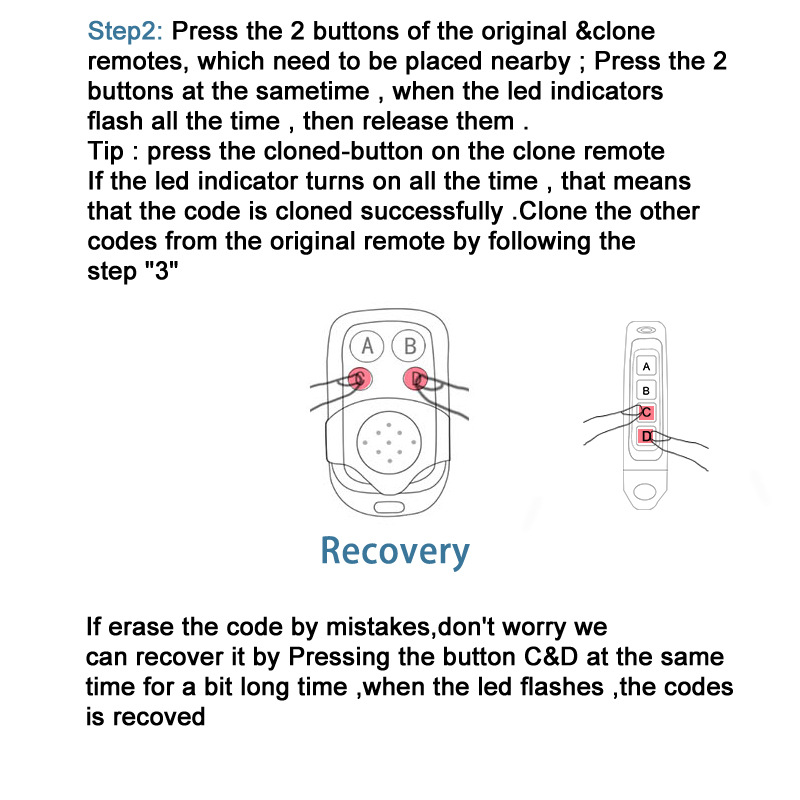 Step2: Press the 2 buttons of the original &clone remotes, which need to be placed nearby ; Press the 2 buttons at the sametime , when the led indicators flash all the time , then release them .
Tip : press the cloned-button on the clone remote If the led indicator turns on all the time , that means that the code is cloned successfully .Clone the other codes from the original remote by following the step "3"

A B C D

A B C D

Recovery

If erase the code by mistakes,don't worry we can recover it by Pressing the button C&D at the same time for a bit long time ,when the led flashes ,the codes is recoved