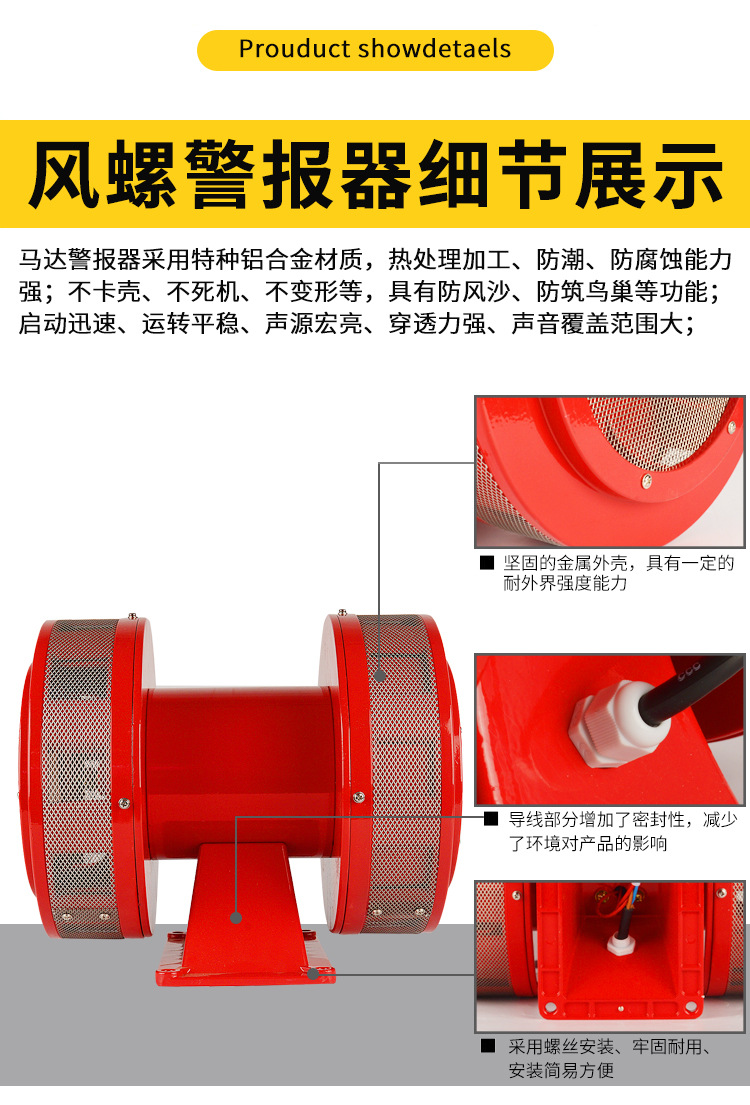 Prouduct showdetaels

风螺警报器细节展示

马达警报器采用特种铝合金材质，热处理加工、防潮、防腐蚀能力强；不卡壳、不死机、不变形等，具有防风沙、防筑鸟巢等功能；启动迅速、运转平稳、声源宏亮、穿透力强、声音覆盖范围大；

■ 坚固的金属外壳，具有一定的耐外界强度能力

■ 导线部分增加了密封性，减少了环境对产品的影响

■ 采用螺丝安装、牢固耐用、安装简易方便