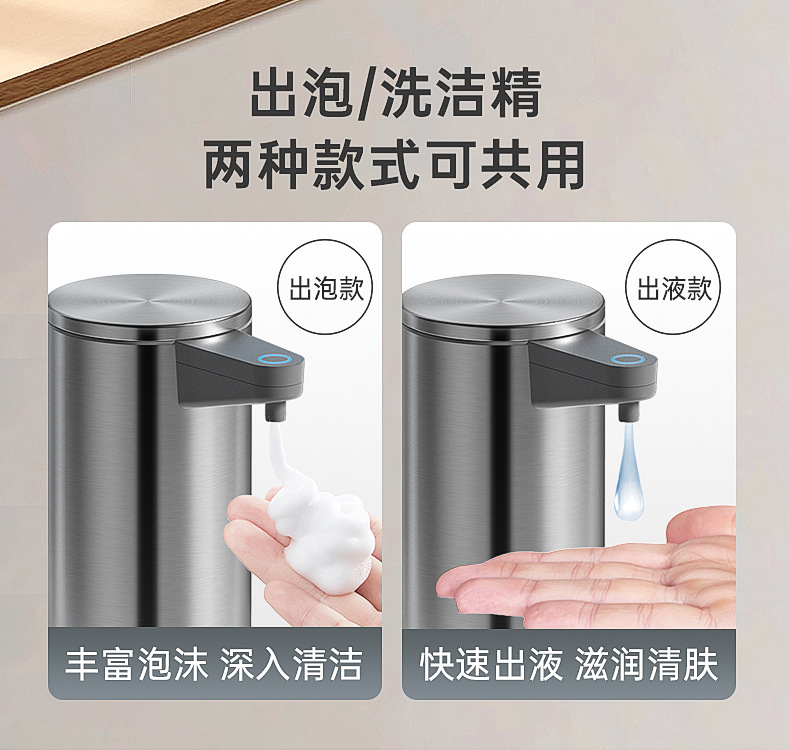 出泡/洗洁精
两种款式可共用

出泡款

丰富泡沫 深入清洁

出液款

快速出液 滋润清肤