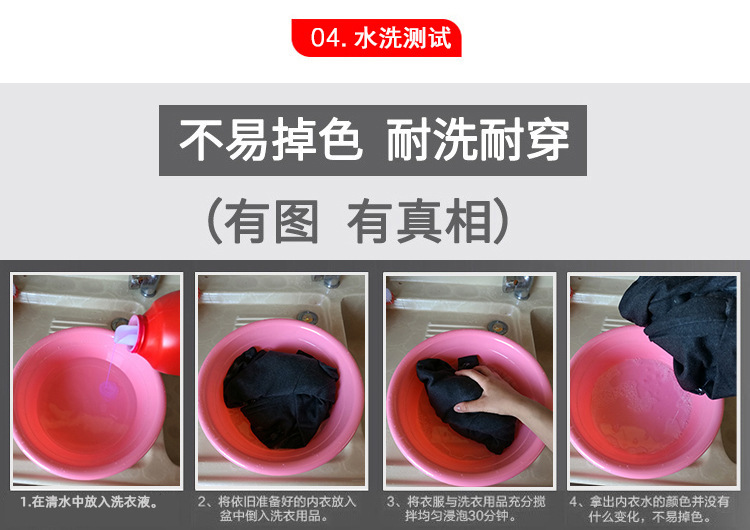 04. 水洗测试

不易掉色 耐洗耐穿

（有图 有真相）

1.在清水中放入洗衣液。

2、将依旧准备好的内衣放入盆中倒入洗衣用品。

3、将衣服与洗衣用品充分搅拌均匀浸泡30分钟。

4、拿出内衣水的颜色并没有什么变化，不易掉色。