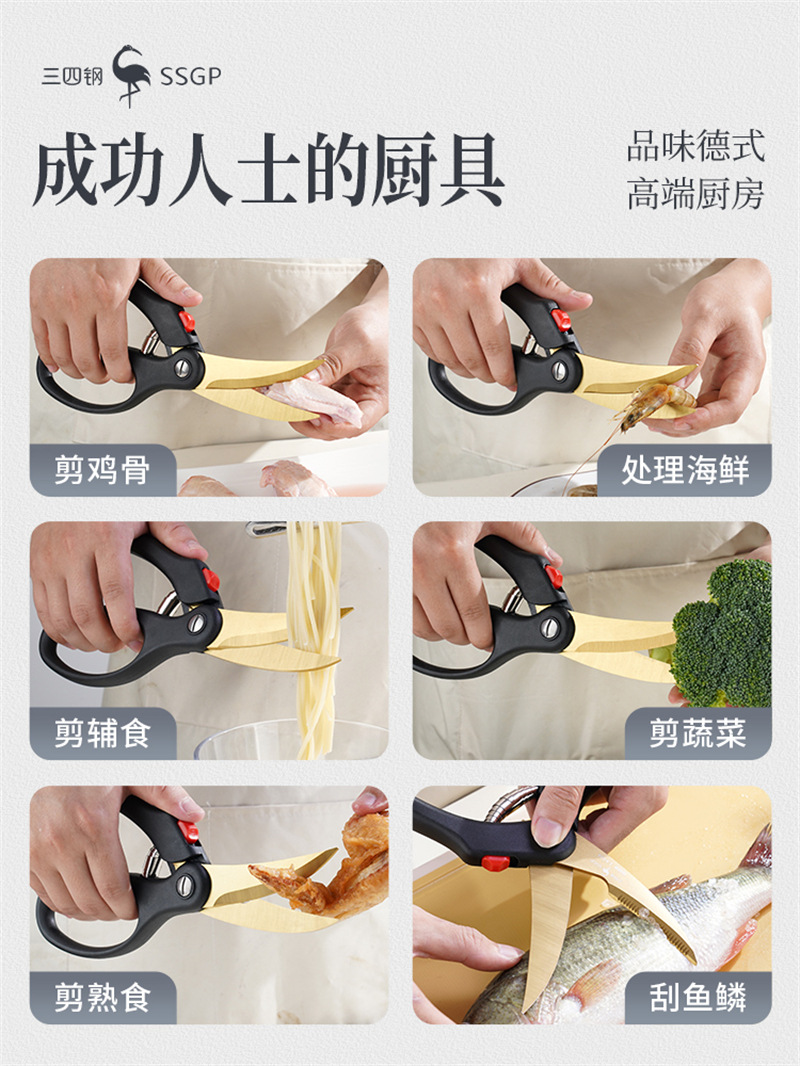 三四钢 SSGP

成功人士的厨具

品味德式
高端厨房

剪鸡骨

处理海鲜

剪辅食

剪蔬菜

剪熟食

刮鱼鳞