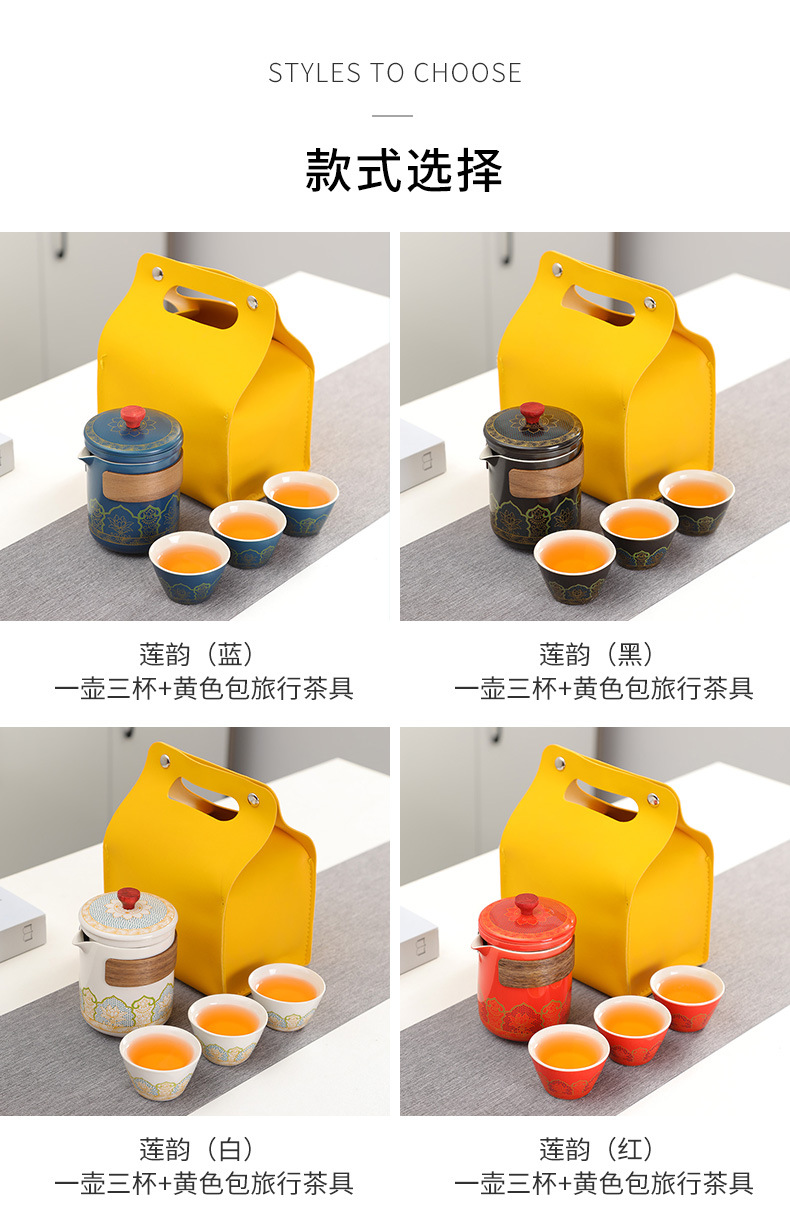 STYLES TO CHOOSE

款式选择

莲韵（蓝）
一壶三杯+黄色包旅行茶具

莲韵（黑）
一壶三杯+黄色包旅行茶具

莲韵（白）
一壶三杯+黄色包旅行茶具

莲韵（红）
一壶三杯+黄色包旅行茶具