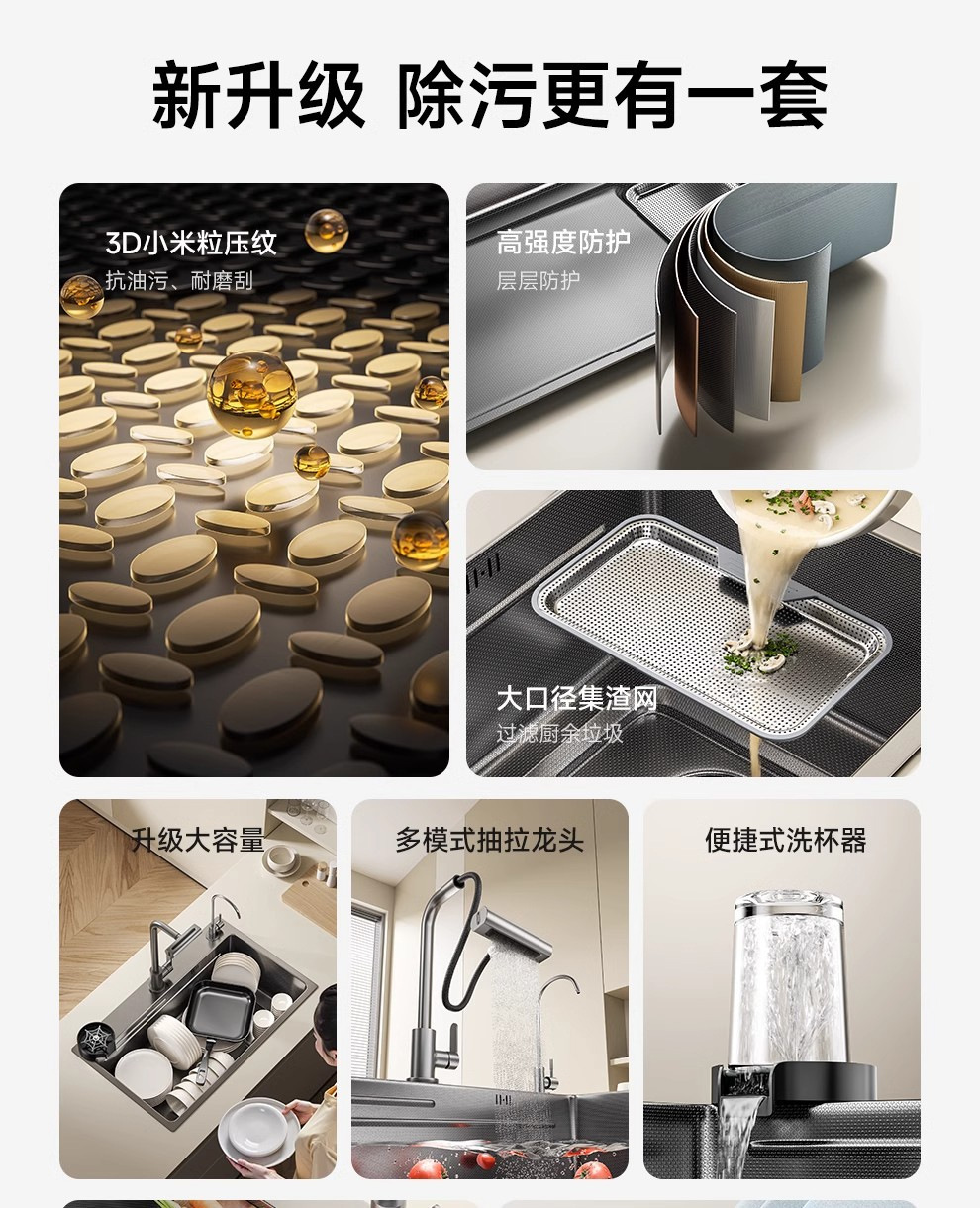 新升级 除污更有一套

3D小米粒压纹
抗油污、耐磨刮

高强度防护
层层防护

大口径集渣网
过滤厨余垃圾

升级大容量

多模式抽拉龙头

便捷式洗杯器