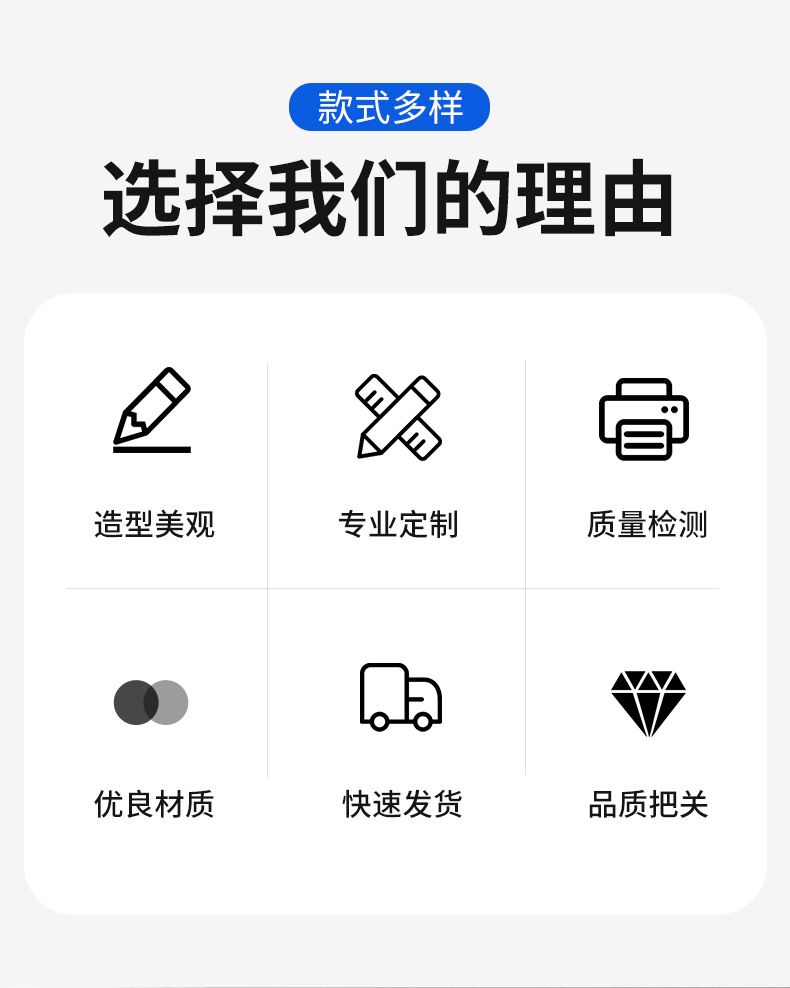 款式多样

选择我们的理由

造型美观

专业定制

质量检测

优良材质

快速发货

品质把关