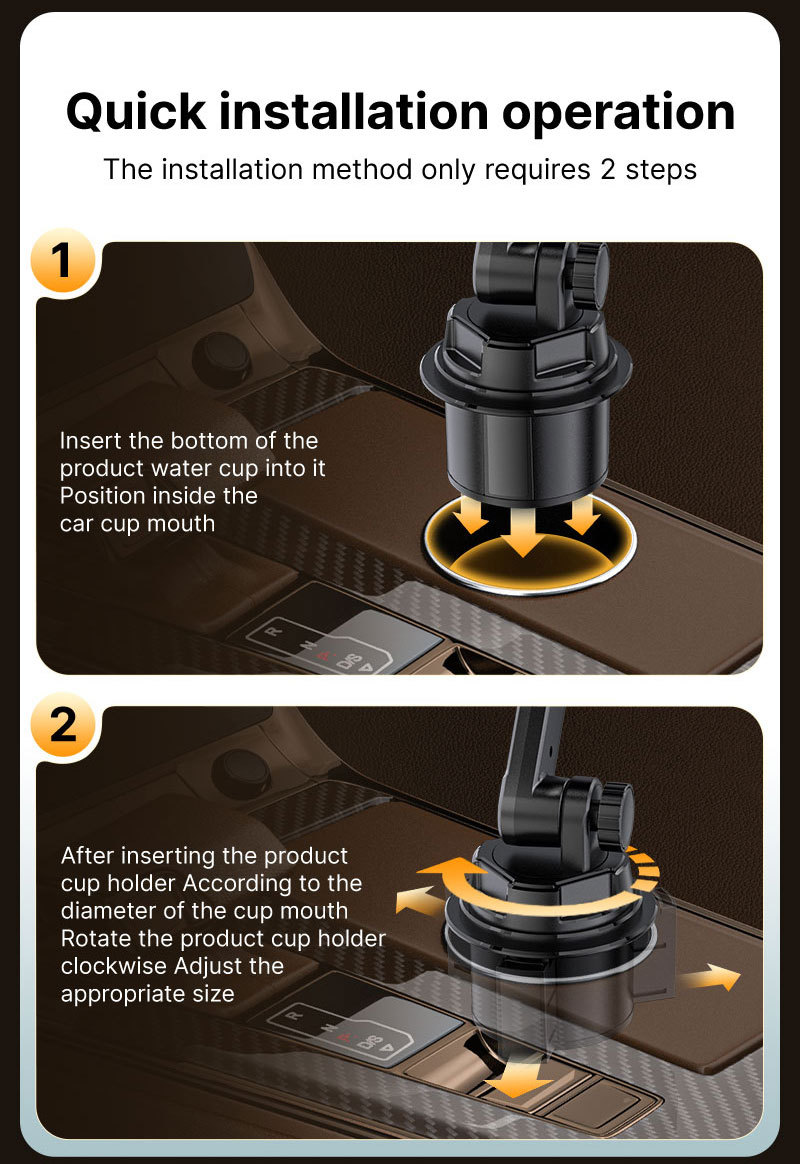 Quick installation operation

The installation method only requires 2 steps

1

Insert the bottom of the product water cup into it Position inside the car cup mouth

R N D/S 4

2

After inserting the product cup holder According to the diameter of the cup mouth Rotate the product cup holder clockwise Adjust the appropriate size

R N D/S 4