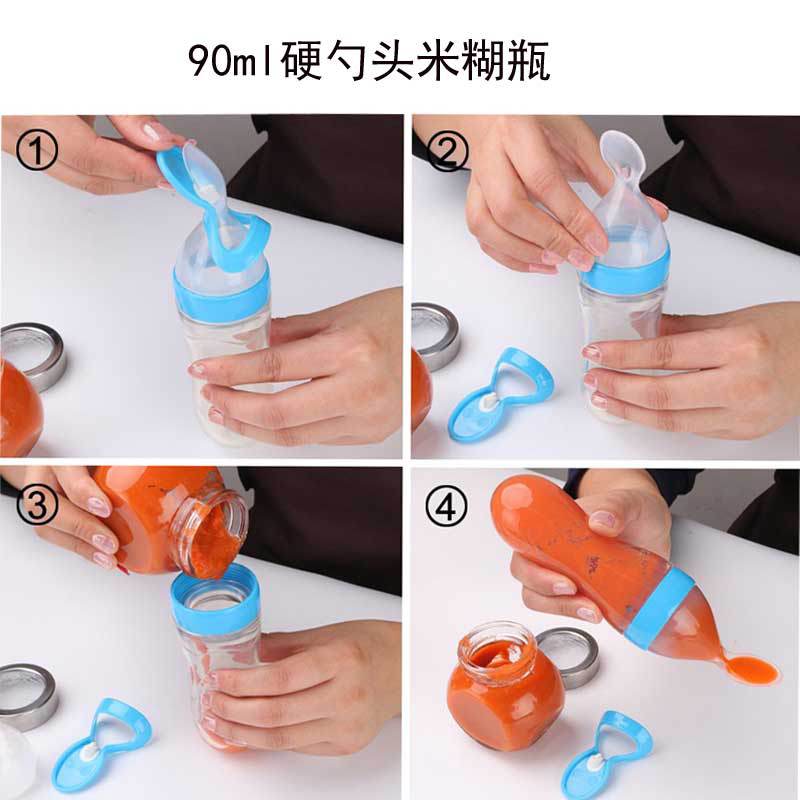 90ml硬勺头米糊瓶

①

②

③

④