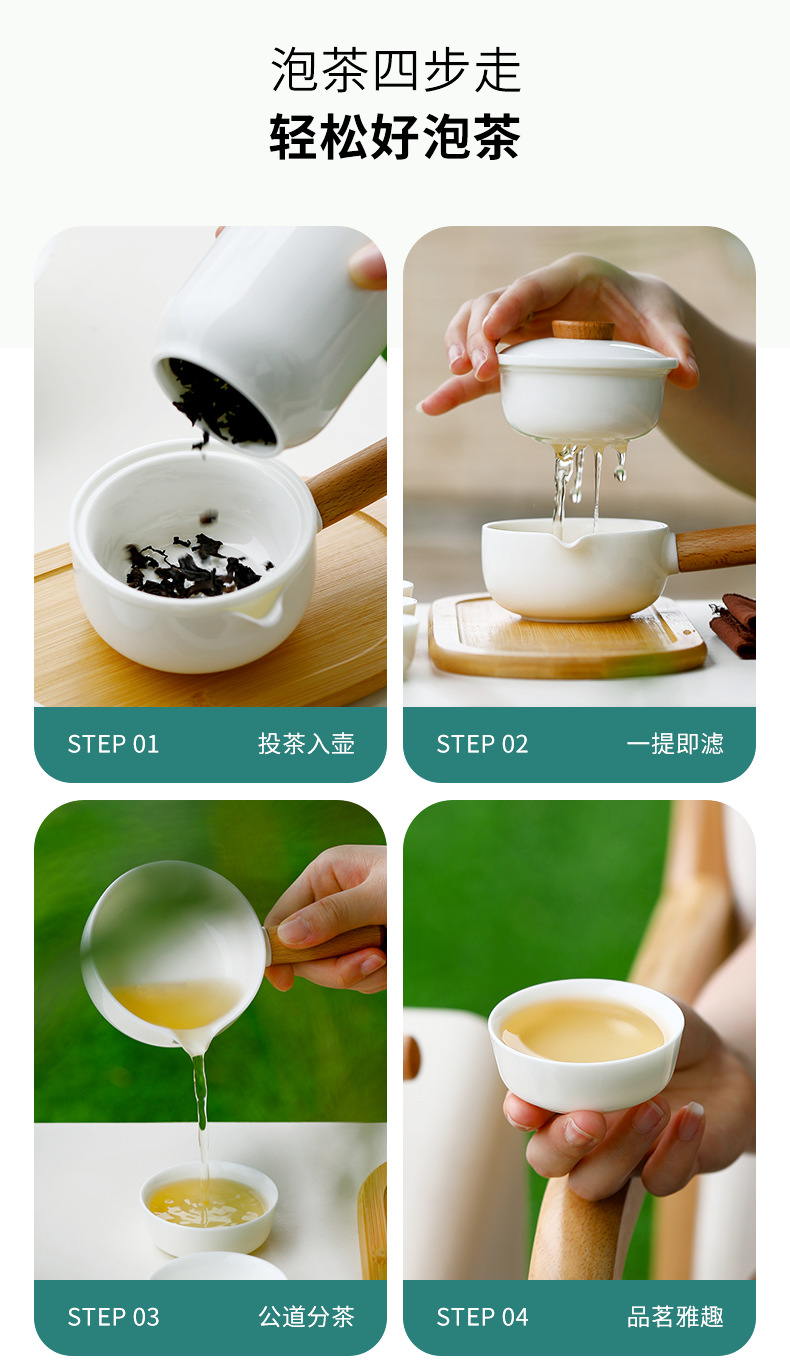 泡茶四步走
轻松好泡茶

STEP 01 投茶入壶

STEP 02 一提即滤

STEP 03 公道分茶

STEP 04 品茗雅趣