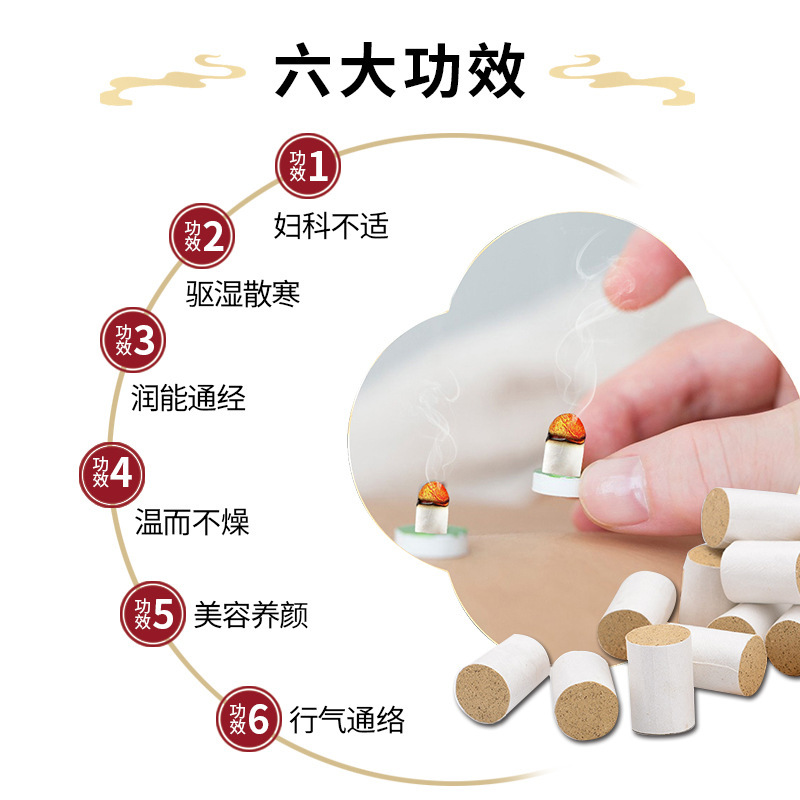 六大功效

功效1
妇科不适

功效2
驱湿散寒

功效3
润能通经

功效4
温而不燥

功效5 美容养颜

功效6 行气通络