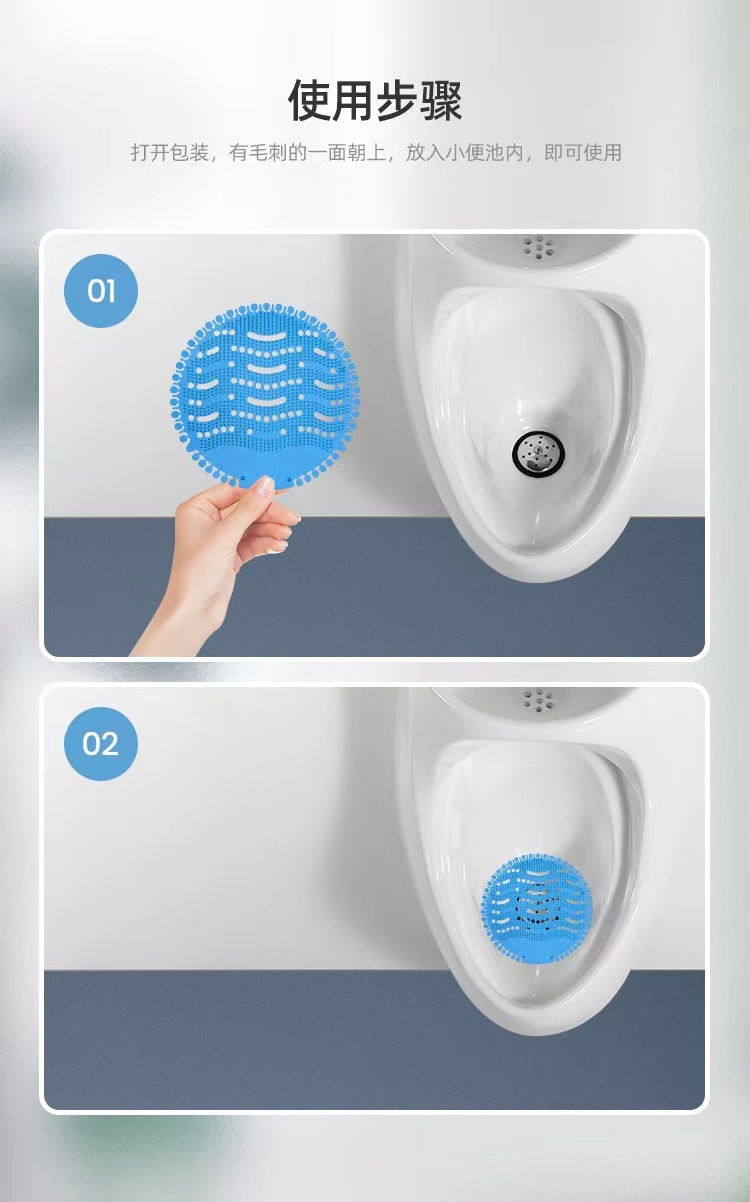 使用步骤

打开包装，有毛刺的一面朝上，放入小便池内，即可使用

01

02