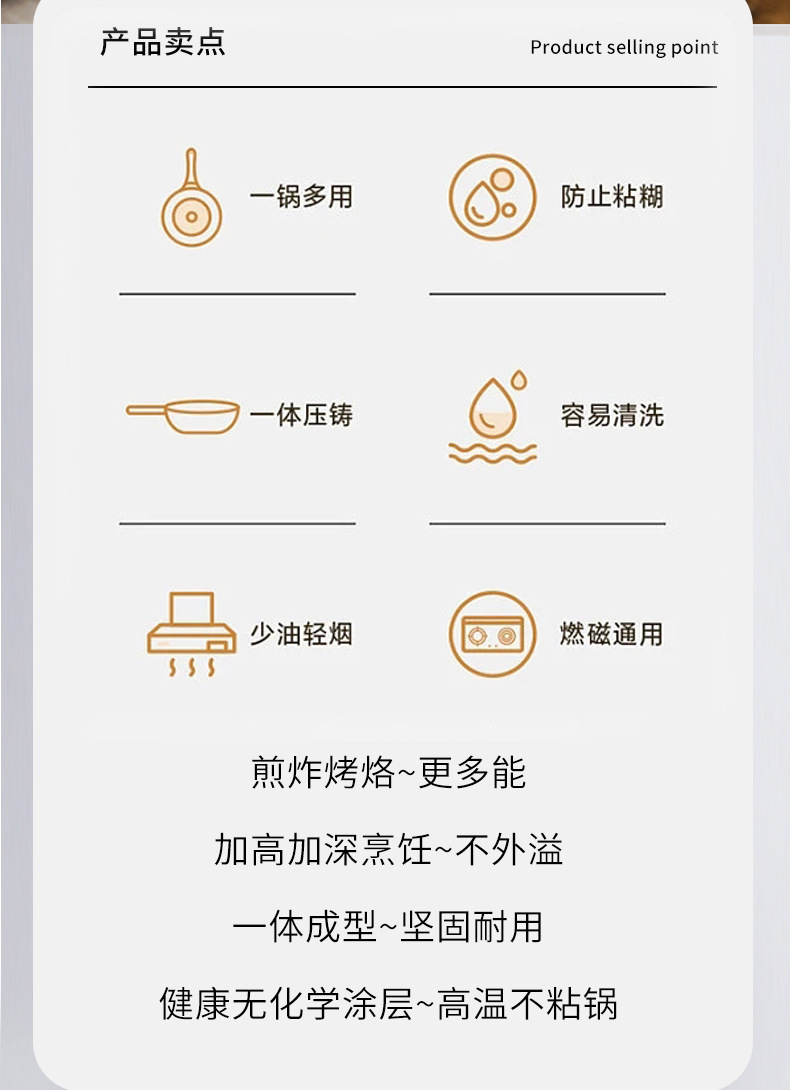 产品卖点

Product selling point

一锅多用

防止粘糊

一体压铸

容易清洗

少油轻烟

燃磁通用

煎炸烤烙~更多能

加高加深烹饪~不外溢

一体成型~坚固耐用

健康无化学涂层~高温不粘锅