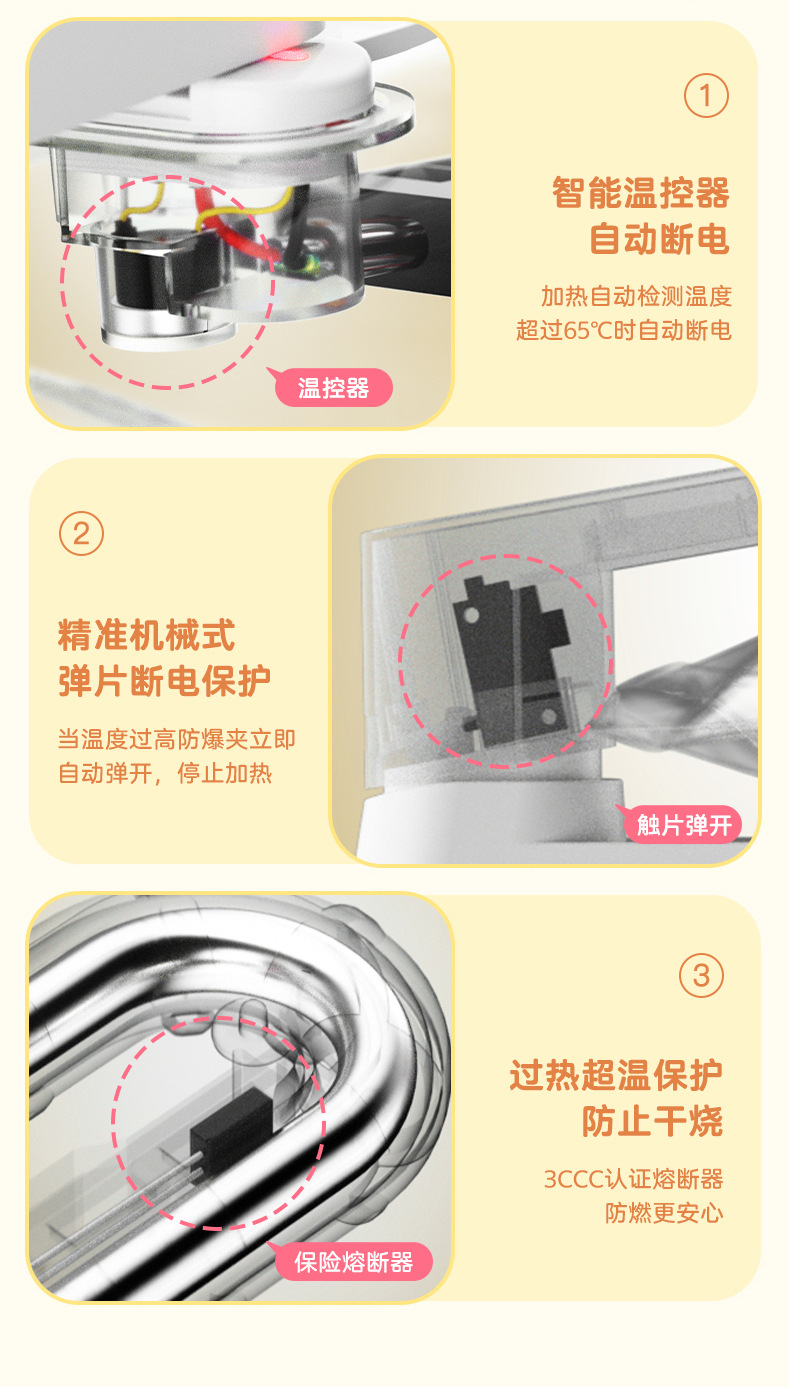 ①

智能温控器
自动断电

加热自动检测温度
超过65℃时自动断电

温控器

②

精准机械式
弹片断电保护

当温度过高防爆夹立即
自动弹开，停止加热

触片弹开

③

过热超温保护
防止干烧

3CCC认证熔断器
防燃更安心

保险熔断器