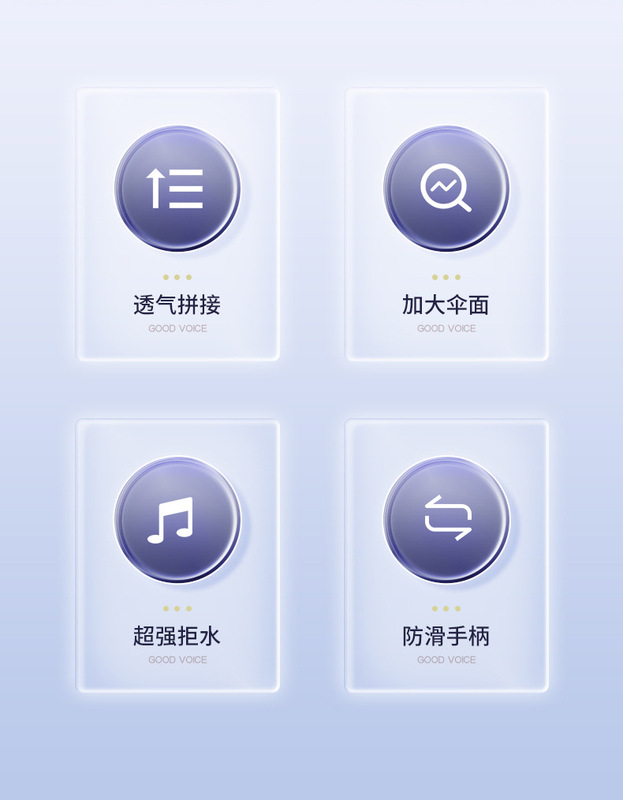 透气拼接
GOOD VOICE

加大伞面
GOOD VOICE

超强拒水
GOOD VOICE

防滑手柄
GOOD VOICE