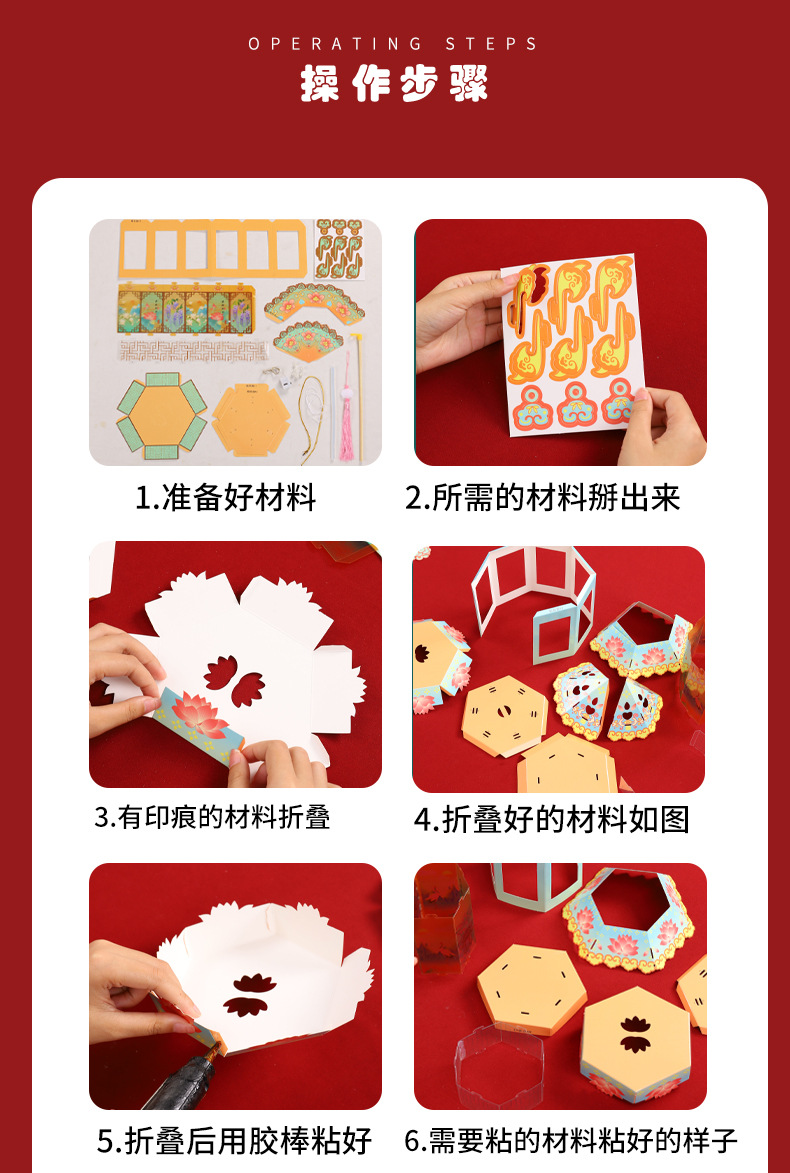 OPERATING STEPS
操作步骤

1.准备好材料

2.所需的材料掰出来

3.有印痕的材料折叠

4.折叠好的材料如图

5.折叠后用胶棒粘好

6.需要粘的材料粘好的样子