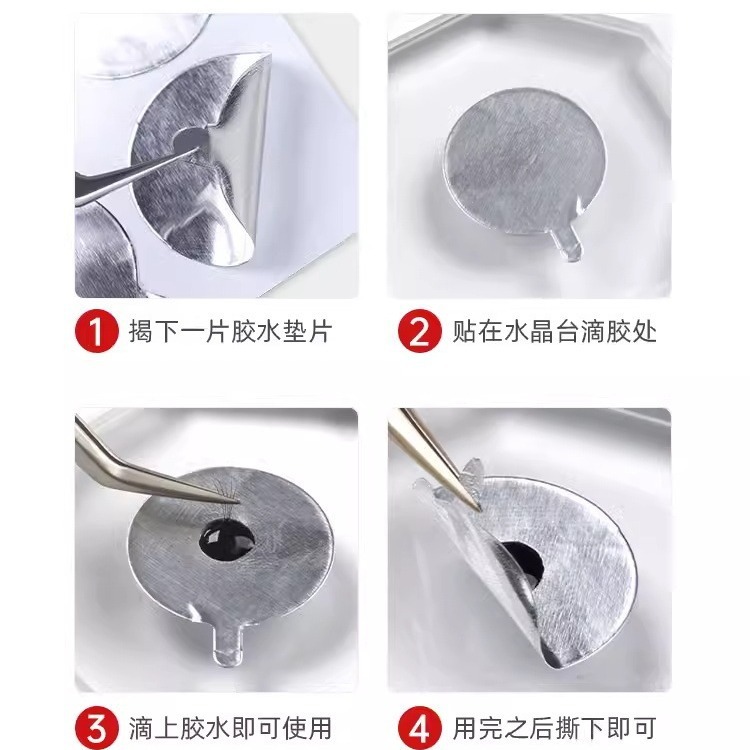 1 揭下一片胶水垫片

2 贴在水晶台滴胶处

3 滴上胶水即可使用

4 用完之后撕下即可