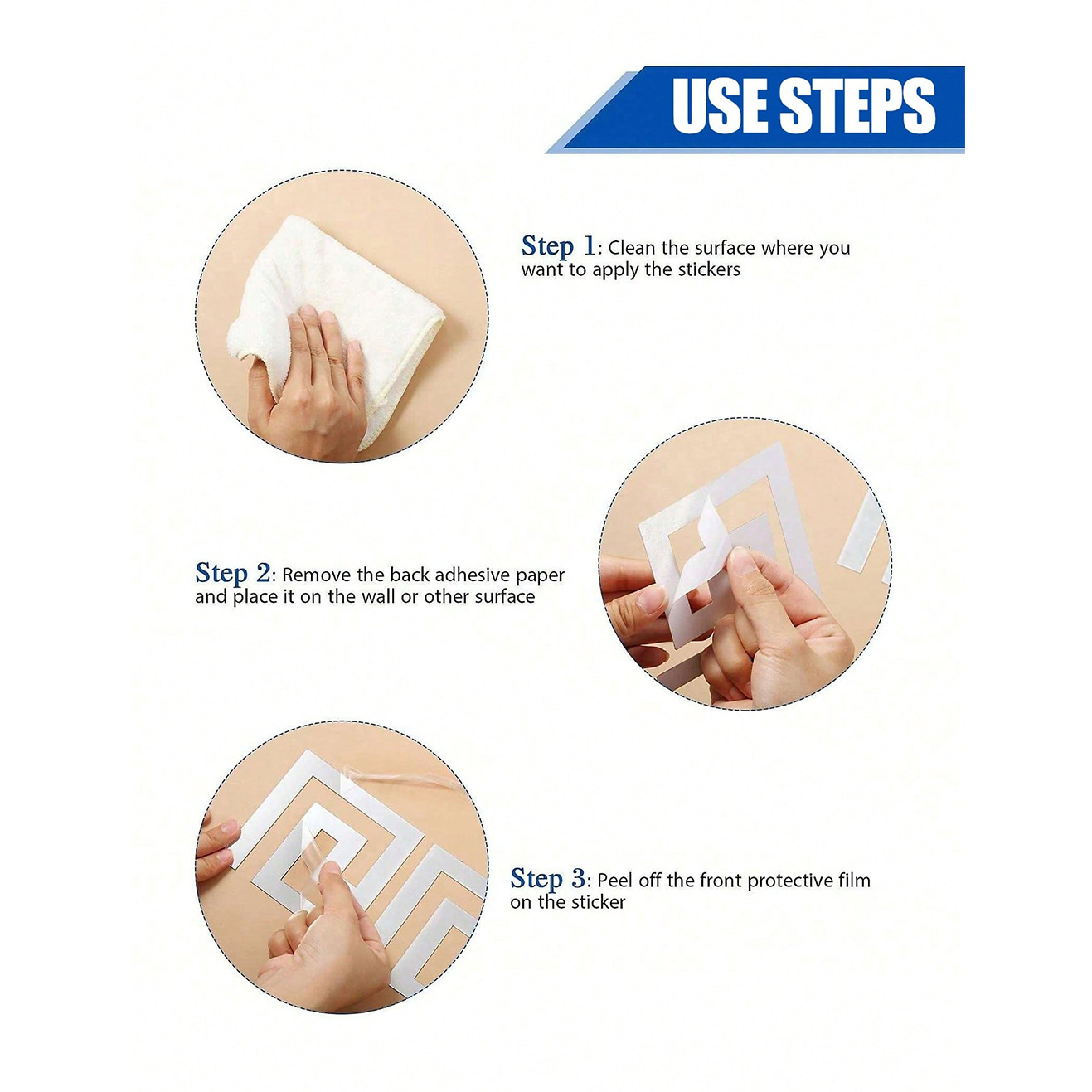 USE STEPS

Step 1: Clean the surface where you want to apply the stickers

Step 2: Remove the back adhesive paper and place it on the wall or other surface

Step 3: Peel off the front protective film on the sticker