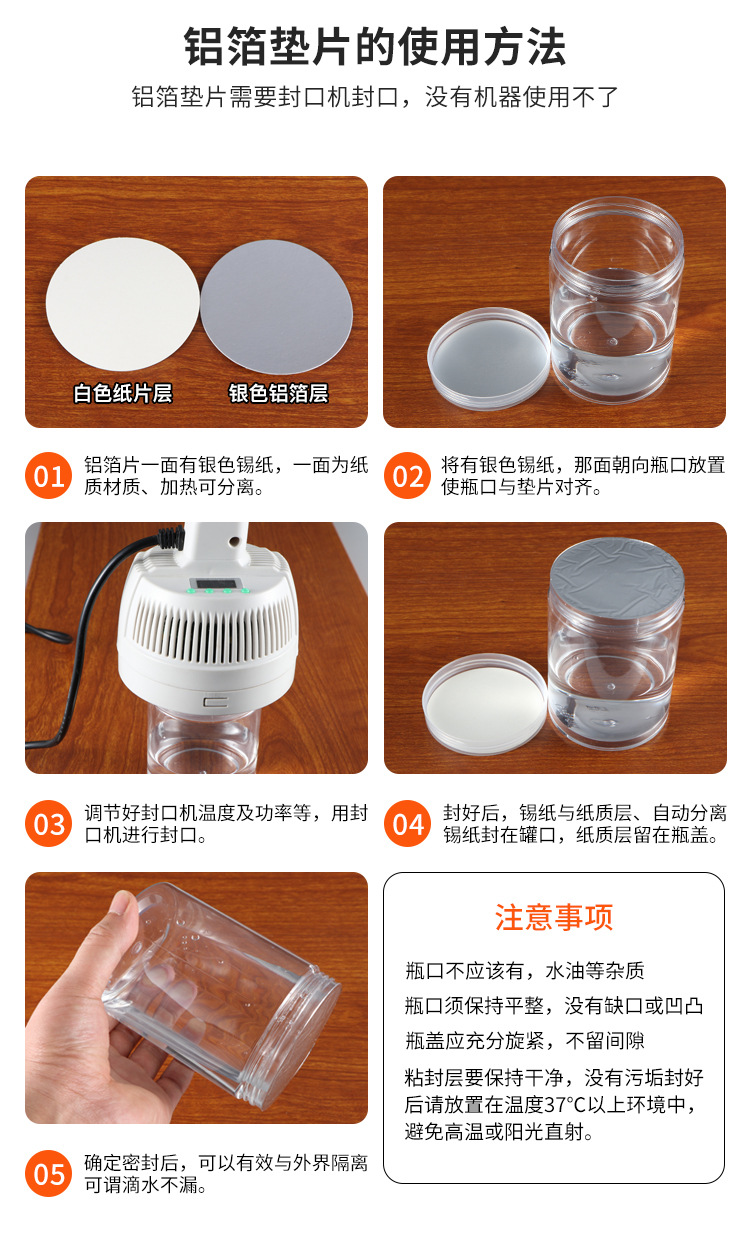 铝箔垫片的使用方法

铝箔垫片需要封口机封口，没有机器使用不了

白色纸片层

银色铝箔层

01 铝箔片一面有银色锡纸，一面为纸质材质、加热可分离。

02 将有银色锡纸，那面朝向瓶口放置使瓶口与垫片对齐。

03 调节好封口机温度及功率等，用封口机进行封口。

04 封好后，锡纸与纸质层、自动分离锡纸封在罐口，纸质层留在瓶盖。

05 确定密封后，可以有效与外界隔离可谓滴水不漏。

注意事项

瓶口不应该有，水油等杂质

瓶口须保持平整，没有缺口或凹凸

瓶盖应充分旋紧，不留间隙

粘封层要保持干净，没有污垢封好后请放置在温度37°C以上环境中，避免高温或阳光直射。