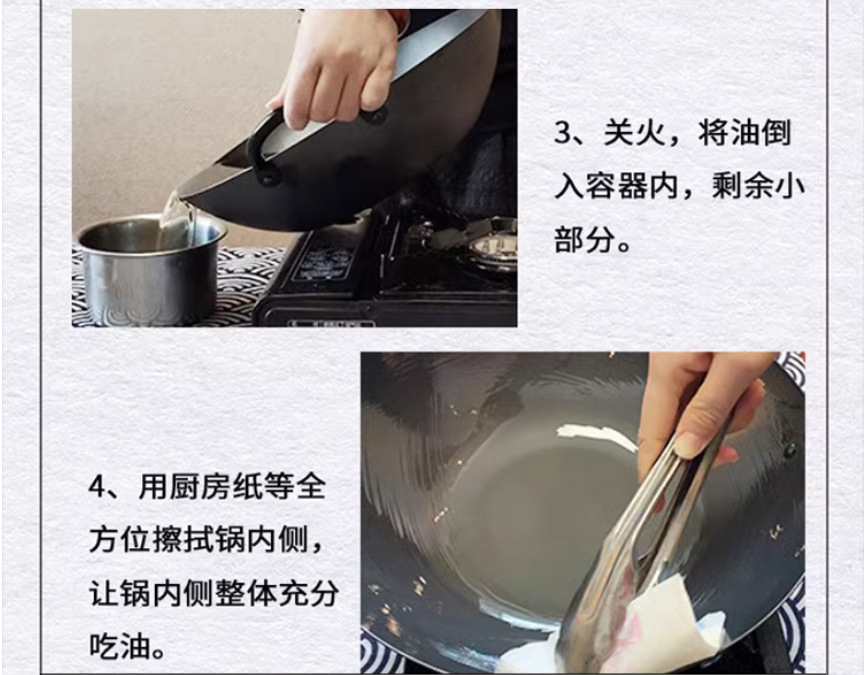 3、关火，将油倒入容器内，剩余小部分。

4、用厨房纸等全方位擦拭锅内侧，让锅内侧整体充分吃油。