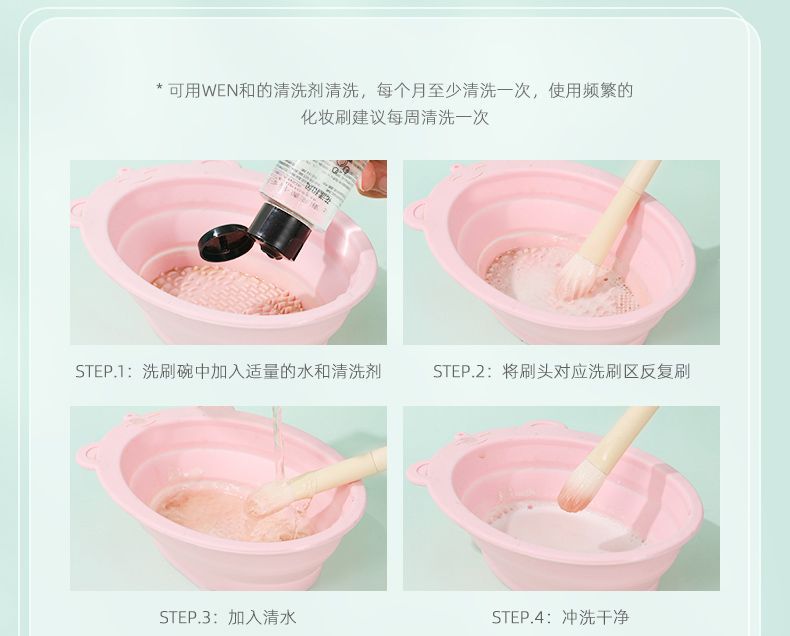 * 可用WEN和的清洗剂清洗，每个月至少清洗一次，使用频繁的化妆刷建议每周清洗一次

STEP.1：洗刷碗中加入适量的水和清洗剂

STEP.2：将刷头对应洗刷区反复刷

STEP.3：加入清水

STEP.4：冲洗干净