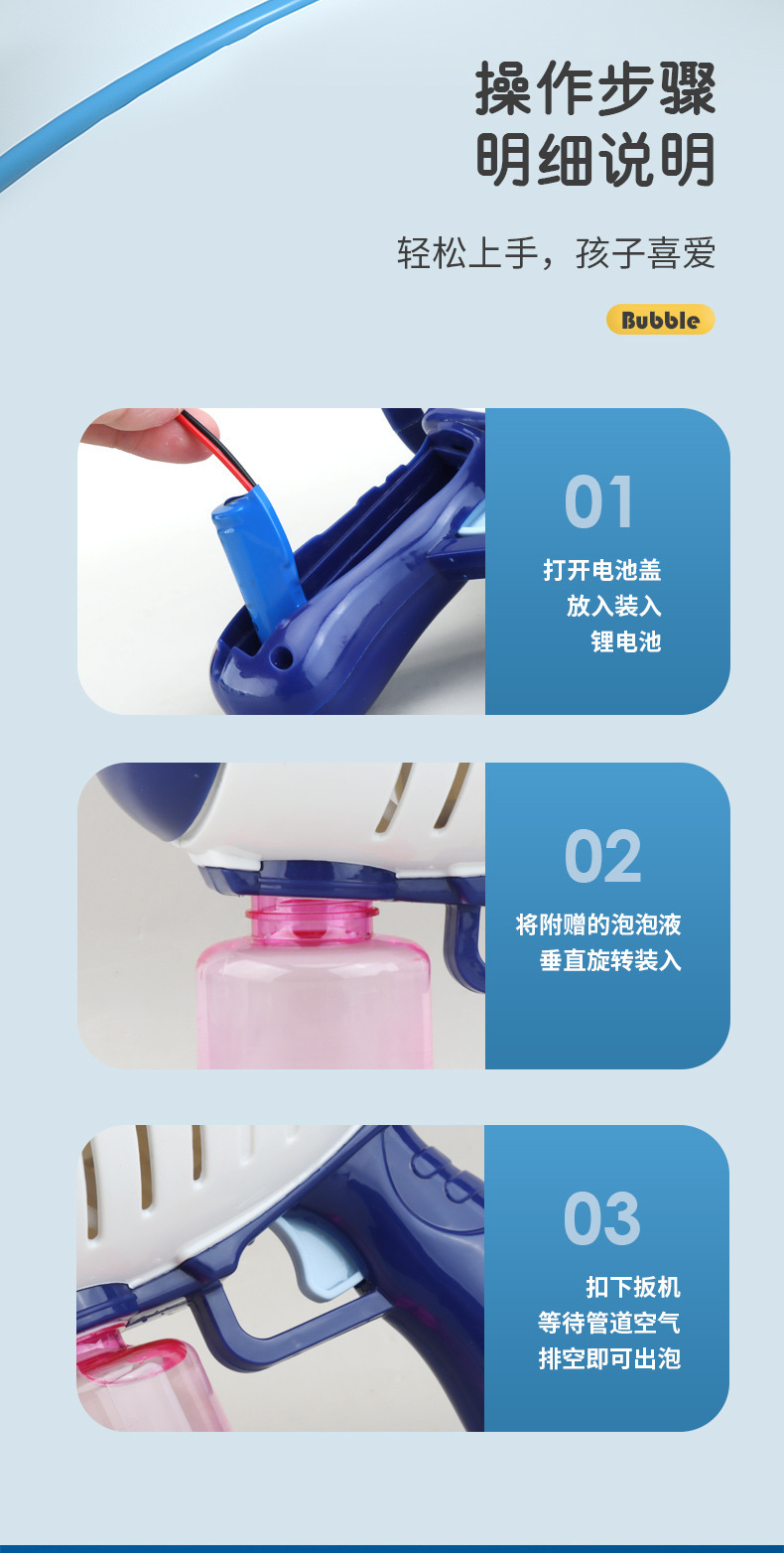 操作步骤
明细说明

轻松上手，孩子喜爱

Bubble

01

打开电池盖
放入装入
锂电池

02

将附赠的泡泡液
垂直旋转装入

03

扣下扳机
等待管道空气
排空即可出泡