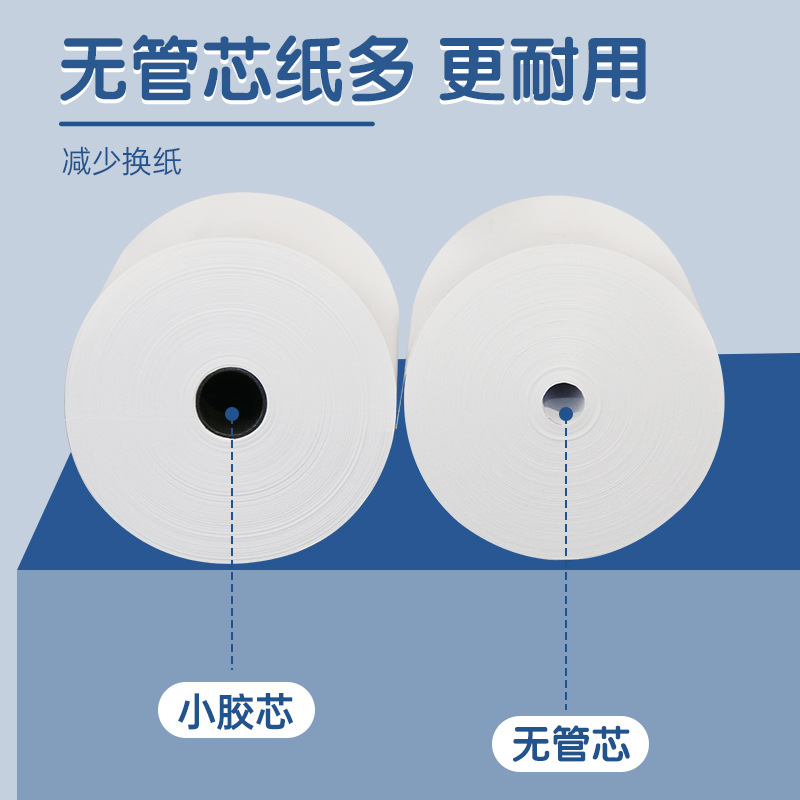 无管芯纸多 更耐用

减少换纸

小胶芯

无管芯