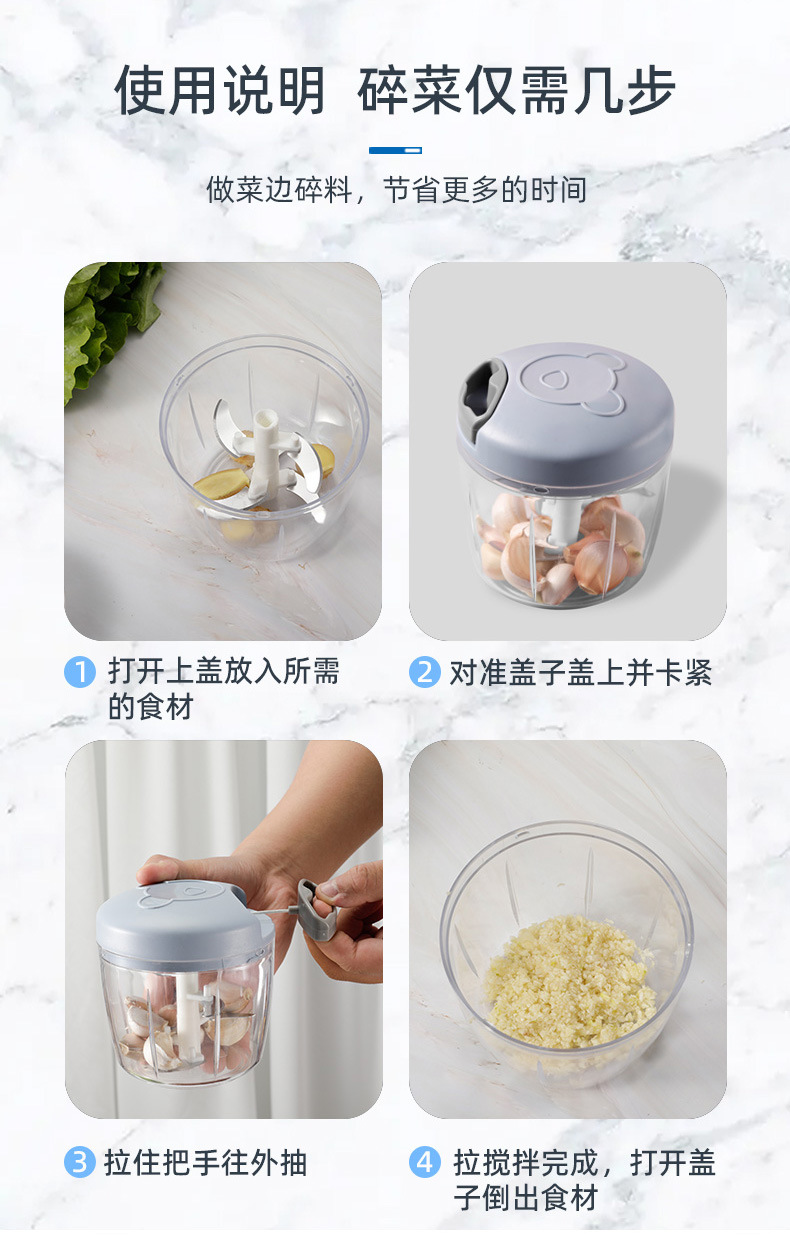 使用说明 碎菜仅需几步

做菜边碎料，节省更多的时间

1 打开上盖放入所需的食材

2 对准盖子盖上并卡紧

3 拉住把手往外抽

4 拉搅拌完成，打开盖子倒出食材