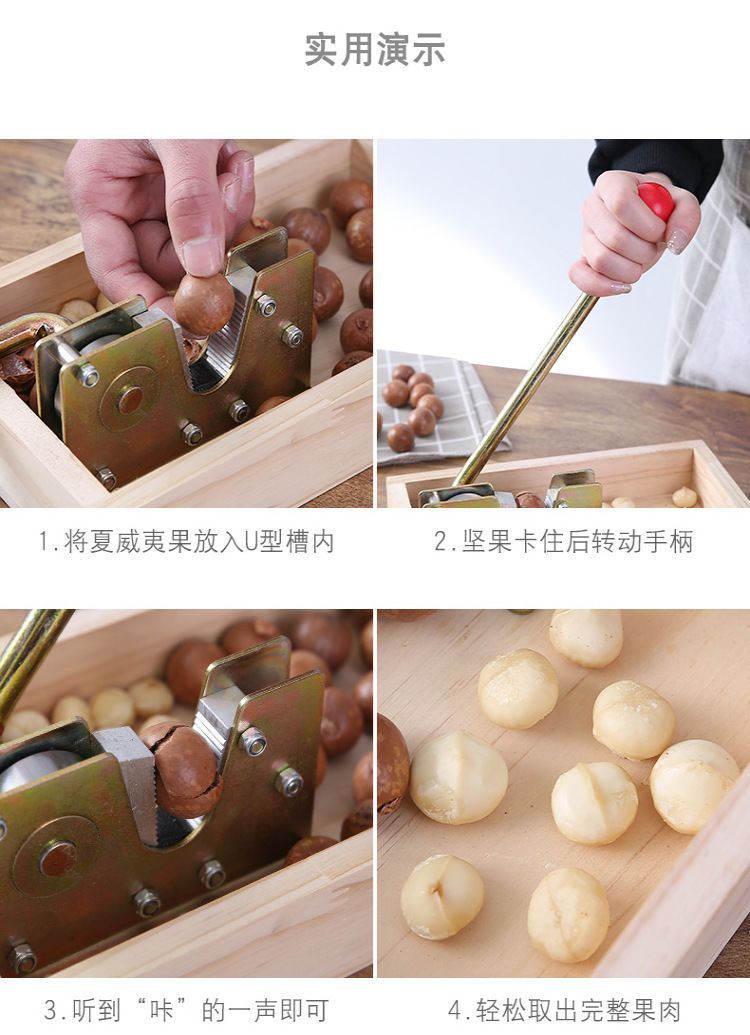 实用演示

1.将夏威夷果放入U型槽内

2.坚果卡住后转动手柄

3.听到“咔”的一声即可

4.轻松取出完整果肉