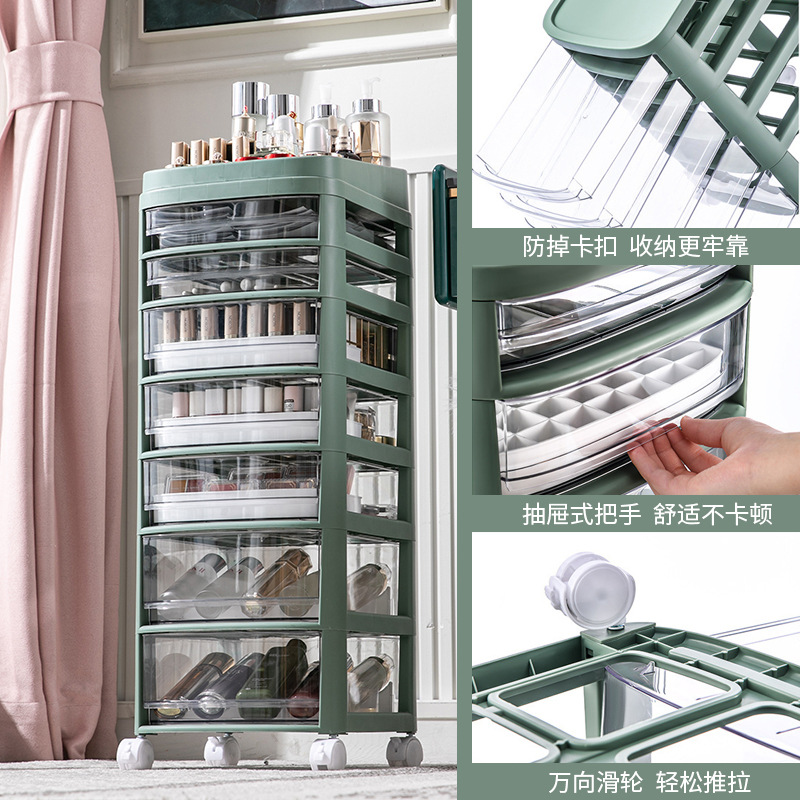 防掉卡扣 收纳更牢靠

抽屉式把手 舒适不卡顿

万向滑轮 轻松推拉