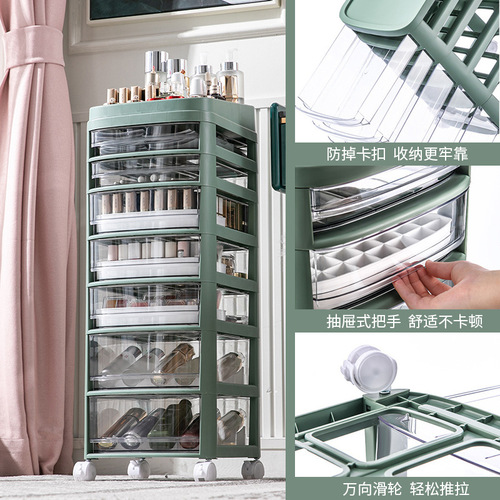 防掉卡扣 收纳更牢靠

抽屉式把手 舒适不卡顿

万向滑轮 轻松推拉