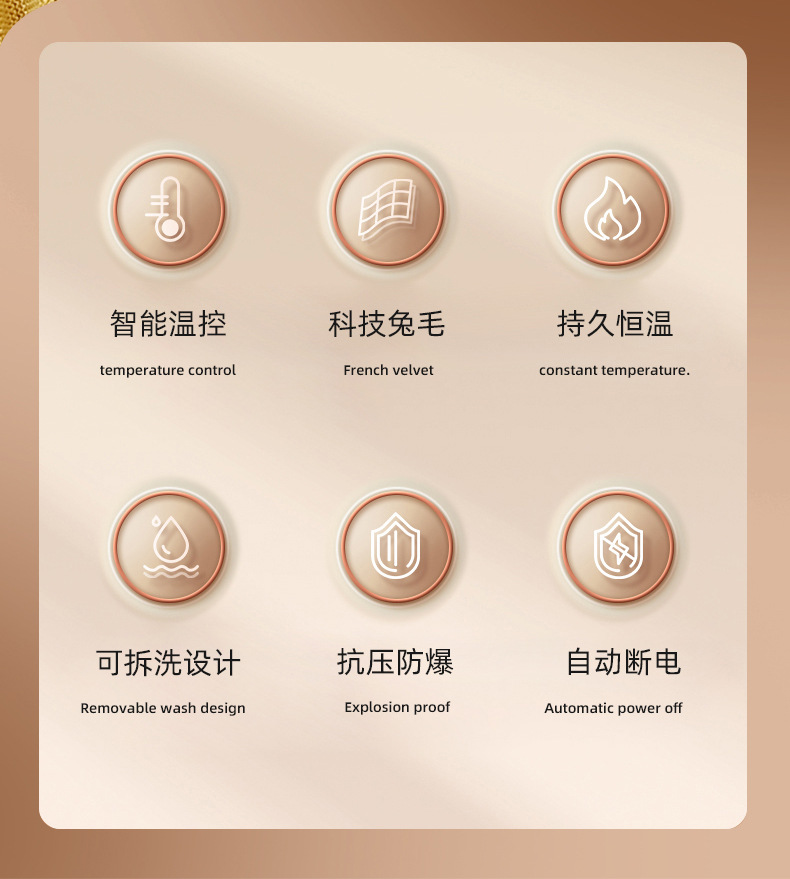 智能温控

temperature control

科技兔毛

French velvet

持久恒温

constant temperature.

可拆洗设计

Removable wash design

抗压防爆

Explosion proof

自动断电

Automatic power off