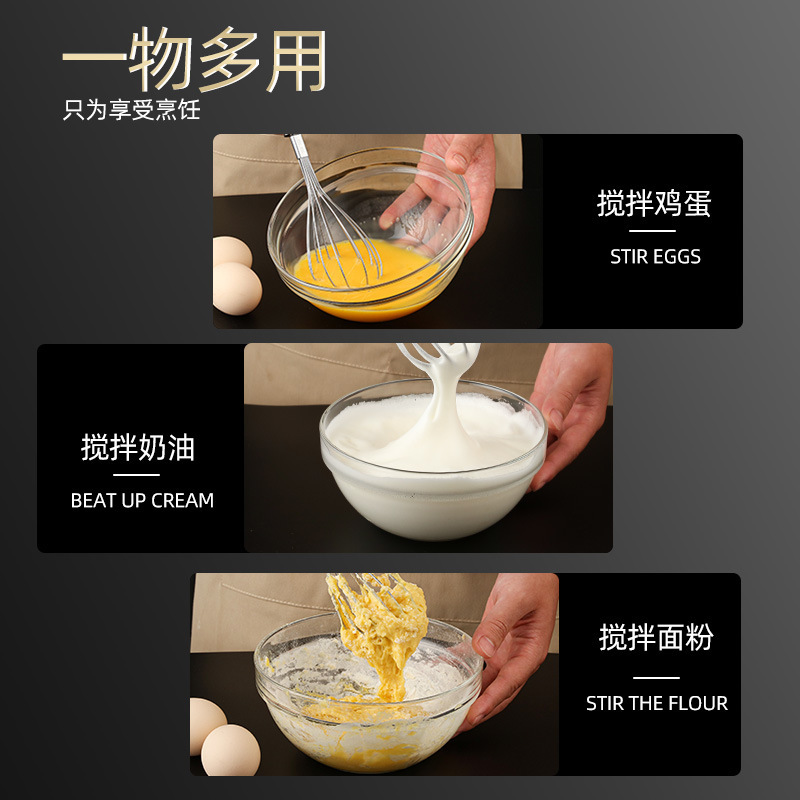 一物多用
只为享受烹饪

搅拌鸡蛋
STIR EGGS

搅拌奶油
BEAT UP CREAM

搅拌面粉
STIR THE FLOUR