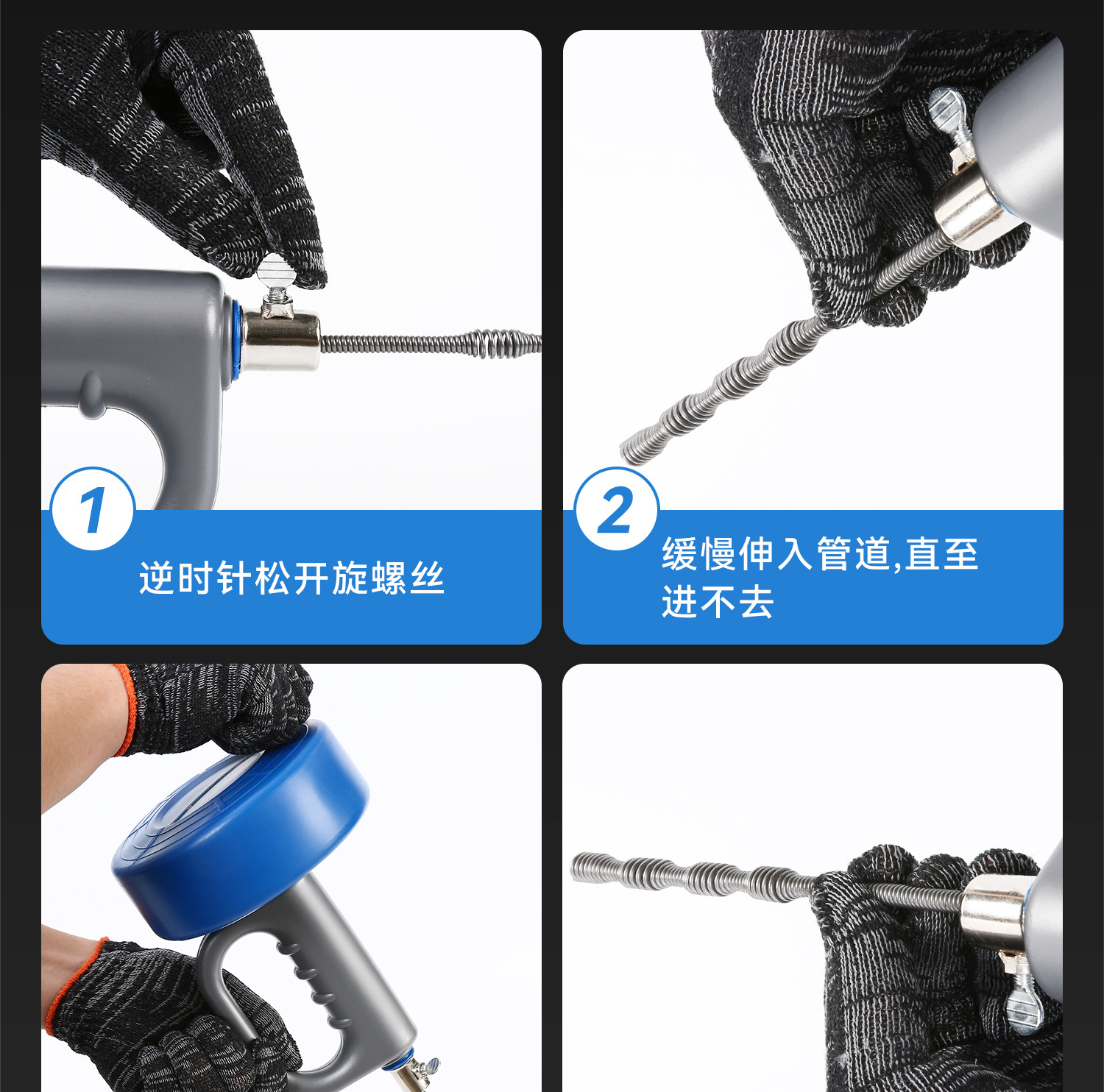 1
逆时针松开旋螺丝

2
缓慢伸入管道,直至进不去