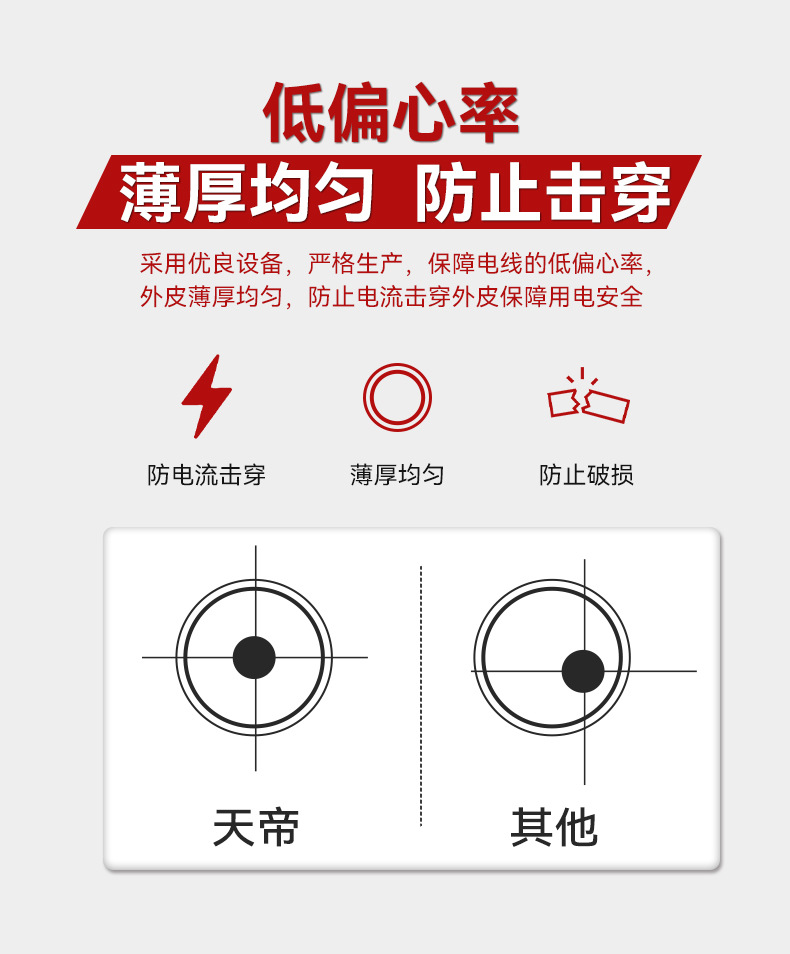 低偏心率

薄厚均匀 防止击穿

采用优良设备，严格生产，保障电线的低偏心率，外皮薄厚均匀，防止电流击穿外皮保障用电安全

防电流击穿

薄厚均匀

防止破损

天帝

其他