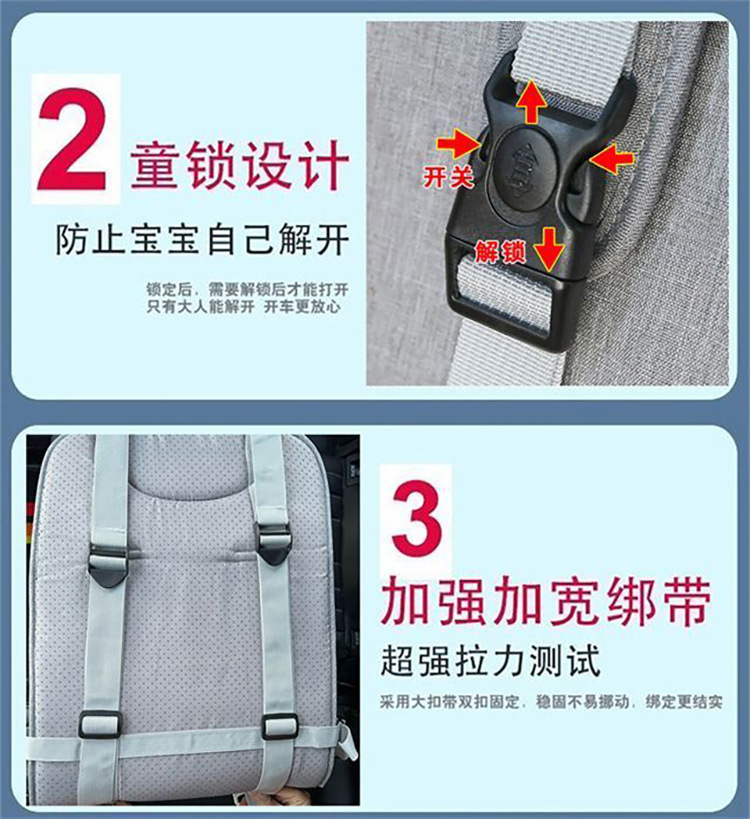 2 童锁设计

防止宝宝自己解开

锁定后，需要解锁后才能打开
只有大人能解开 开车更放心

开关

解锁

3

加强加宽绑带

超强拉力测试

采用大扣带双扣固定，稳固不易挪动，绑定更结实