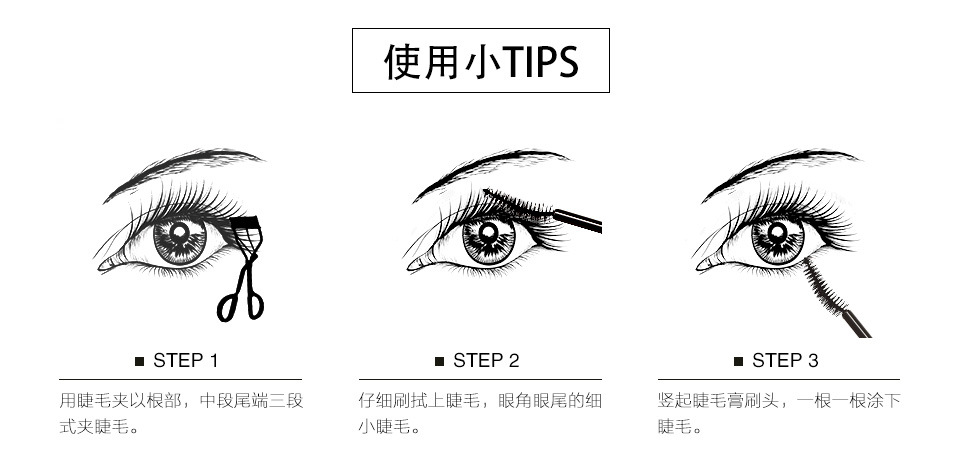 使用小TIPS

■ STEP 1

用睫毛夹以根部，中段尾端三段式夹睫毛。

■ STEP 2

仔细刷拭上睫毛，眼角眼尾的细小睫毛。

■ STEP 3

竖起睫毛膏刷头，一根一根涂下睫毛。