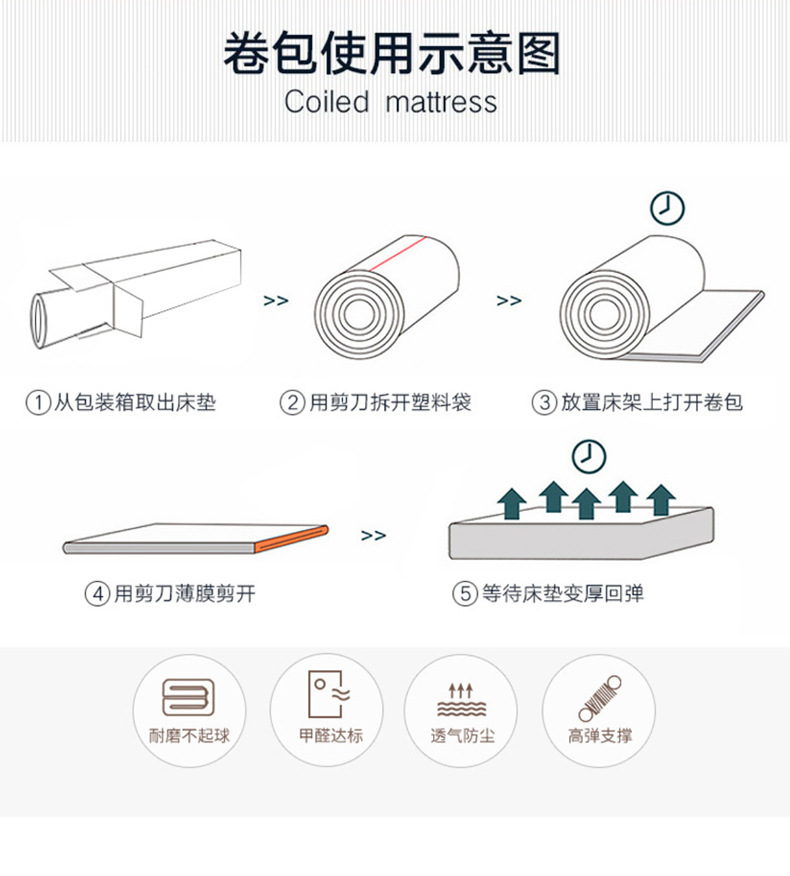 卷包使用示意图
Coiled mattress

>> >>

①从包装箱取出床垫 ②用剪刀拆开塑料袋 ③放置床架上打开卷包

>>

④用剪刀薄膜剪开 ⑤等待床垫变厚回弹

耐磨不起球 甲醛达标 透气防尘 高弹支撑