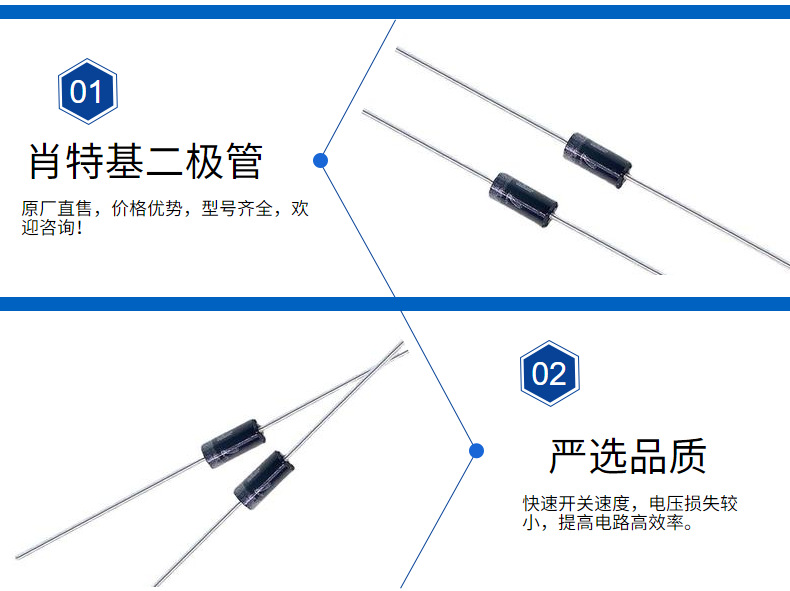 01

肖特基二极管

原厂直售，价格优势，型号齐全，欢迎咨询！

02

严选品质

快速开关速度，电压损失较小，提高电路高效率。