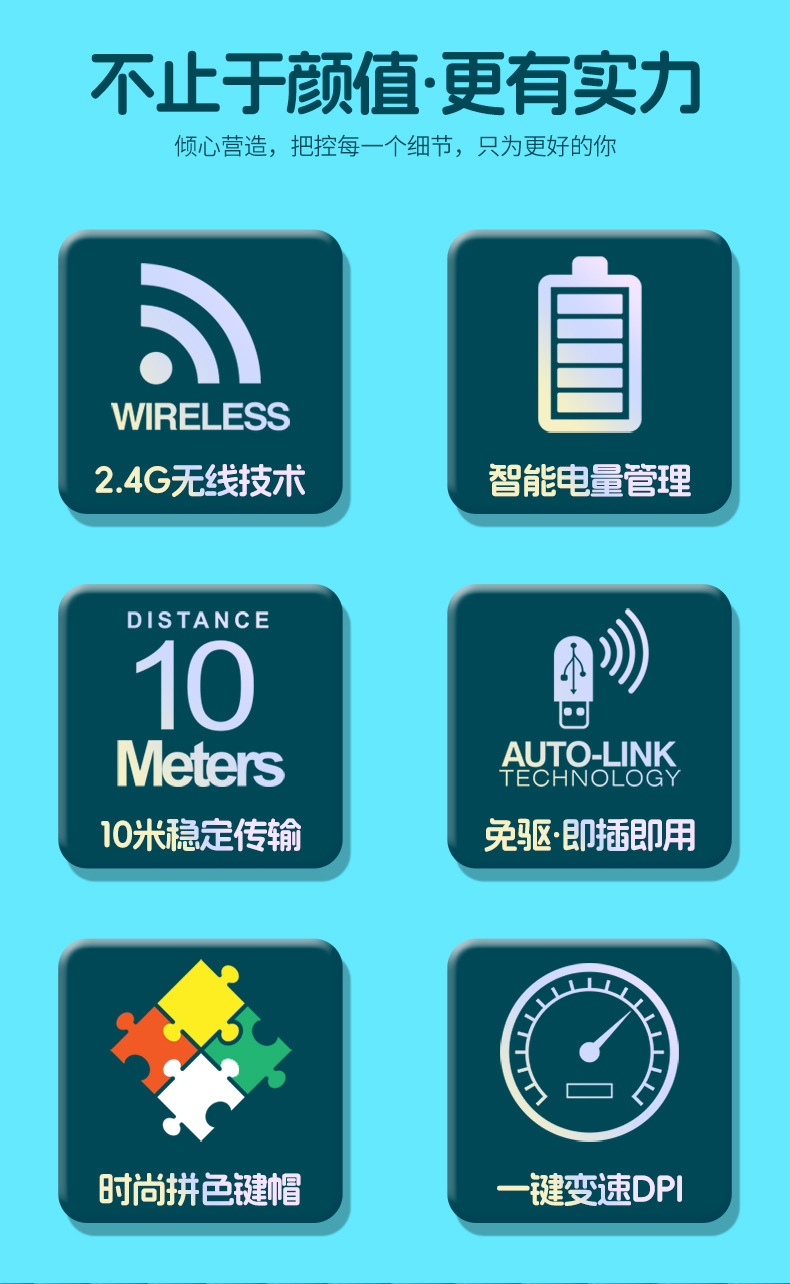 不止于颜值·更有实力

倾心营造，把控每一个细节，只为更好的你

WIRELESS

2.4G无线技术

智能电量管理

DISTANCE

10

Meters

10米稳定传输

AUTO-LINK
TECHNOLOGY

免驱·即插即用

时尚拼色键帽

一键变速DPI