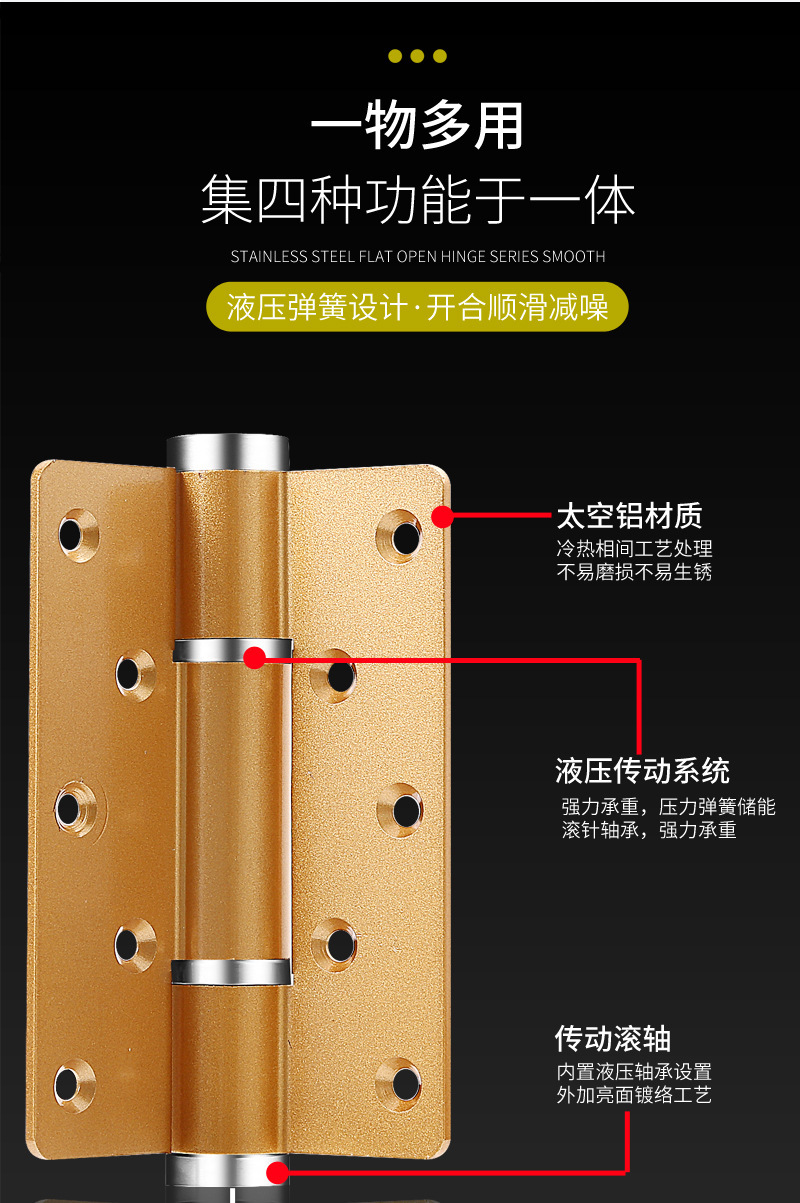 一物多用
集四种功能于一体
STAINLESS STEEL FLAT OPEN HINGE SERIES SMOOTH
液压弹簧设计·开合顺滑减噪

太空铝材质
冷热相间工艺处理
不易磨损不易生锈

液压传动系统
强力承重，压力弹簧储能
滚针轴承，强力承重

传动滚轴
内置液压轴承设置
外加亮面镀络工艺