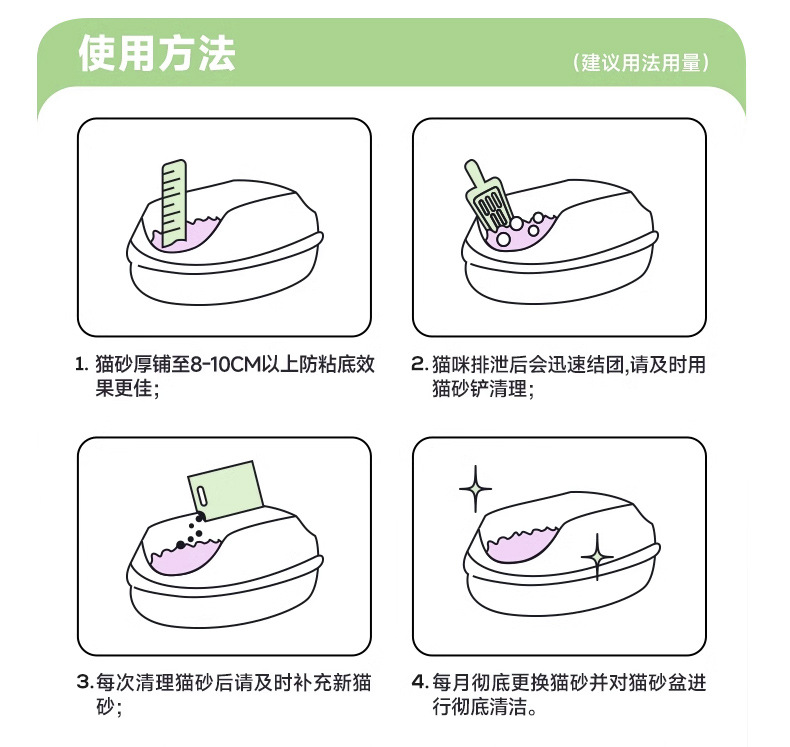 使用方法

（建议用法用量）

1. 猫砂厚铺至8-10CM以上防粘底效果更佳；

2. 猫咪排泄后会迅速结团,请及时用猫砂铲清理；

3. 每次清理猫砂后请及时补充新猫砂；

4. 每月彻底更换猫砂并对猫砂盆进行彻底清洁。