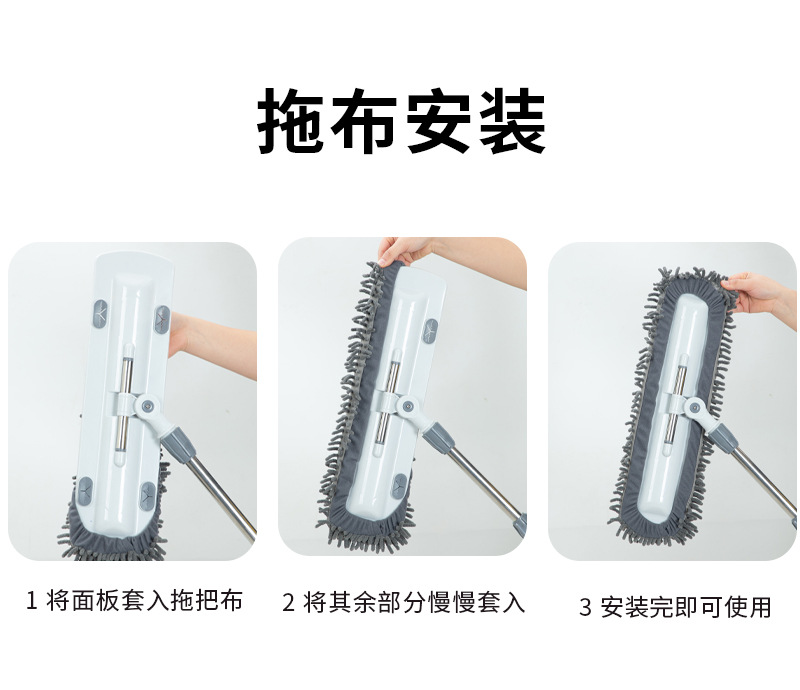 拖布安装

1 将面板套入拖把布

2 将其余部分慢慢套入

3 安装完即可使用