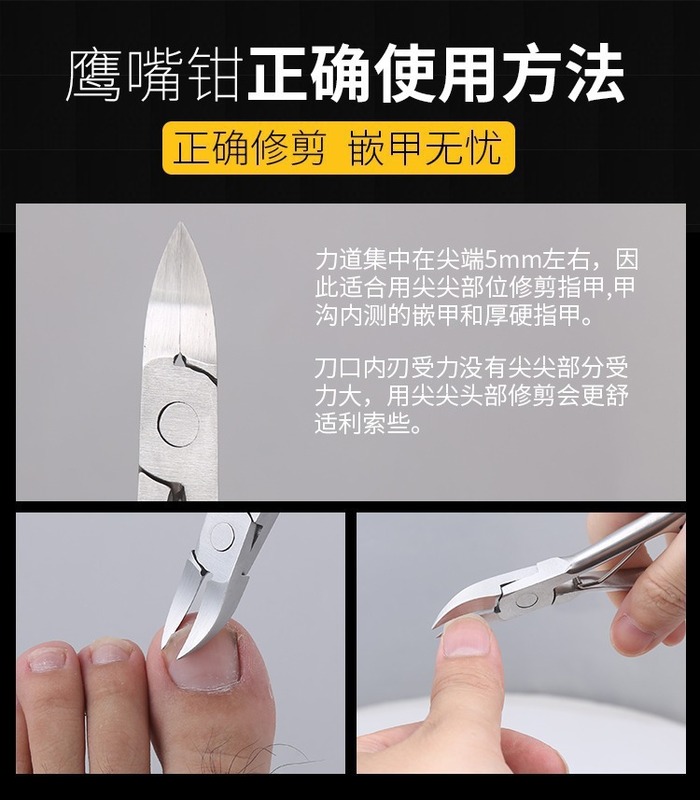 鹰嘴钳正确使用方法

正确修剪 嵌甲无忧

力道集中在尖端5mm左右，因此适合用尖尖部位修剪指甲,甲沟内测的嵌甲和厚硬指甲。

刀口内刃受力没有尖尖部分受力大，用尖尖头部修剪会更舒适利索些。