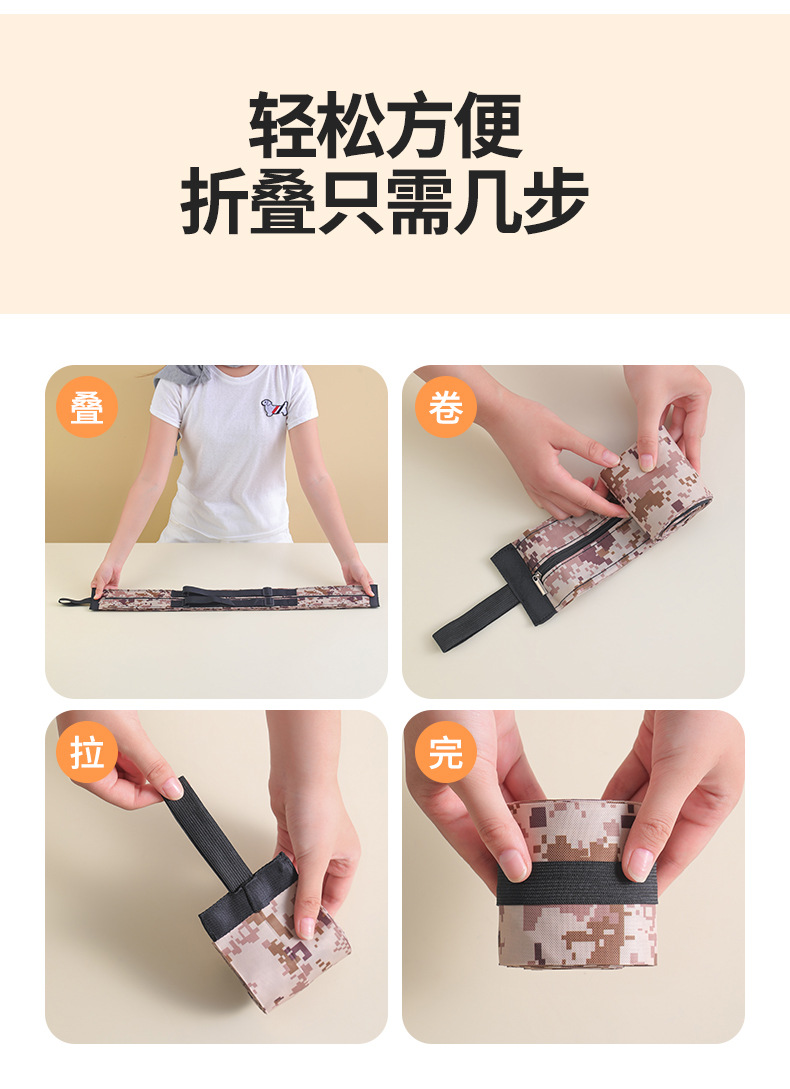 轻松方便
折叠只需几步

叠

卷

拉

完