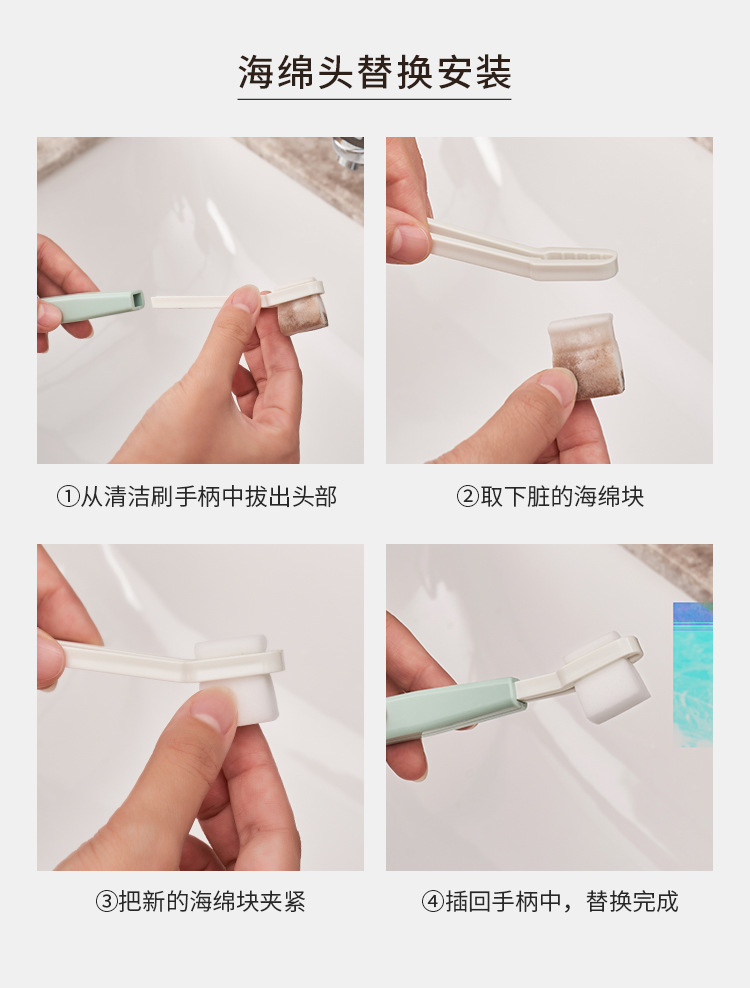 海绵头替换安装

①从清洁刷手柄中拔出头部

②取下脏的海绵块

③把新的海绵块夹紧

④插回手柄中，替换完成