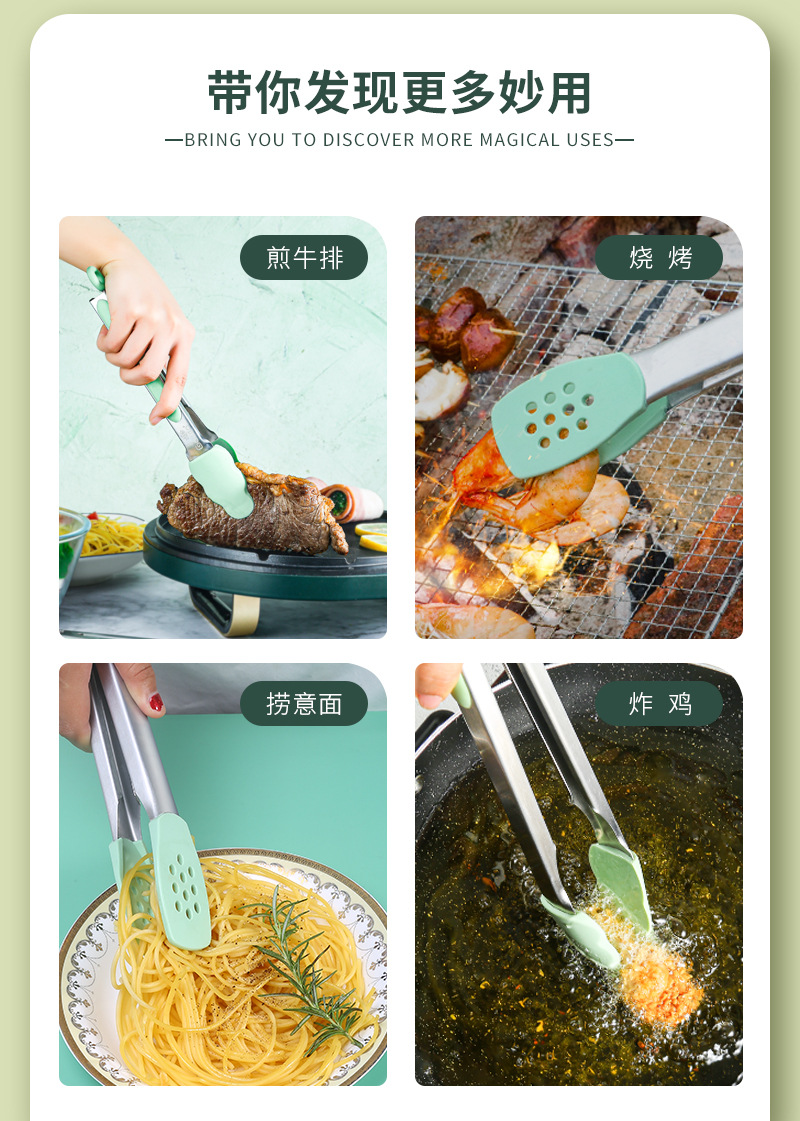 带你发现更多妙用

—BRING YOU TO DISCOVER MORE MAGICAL USES—

煎牛排

烧 烤

捞意面

炸 鸡